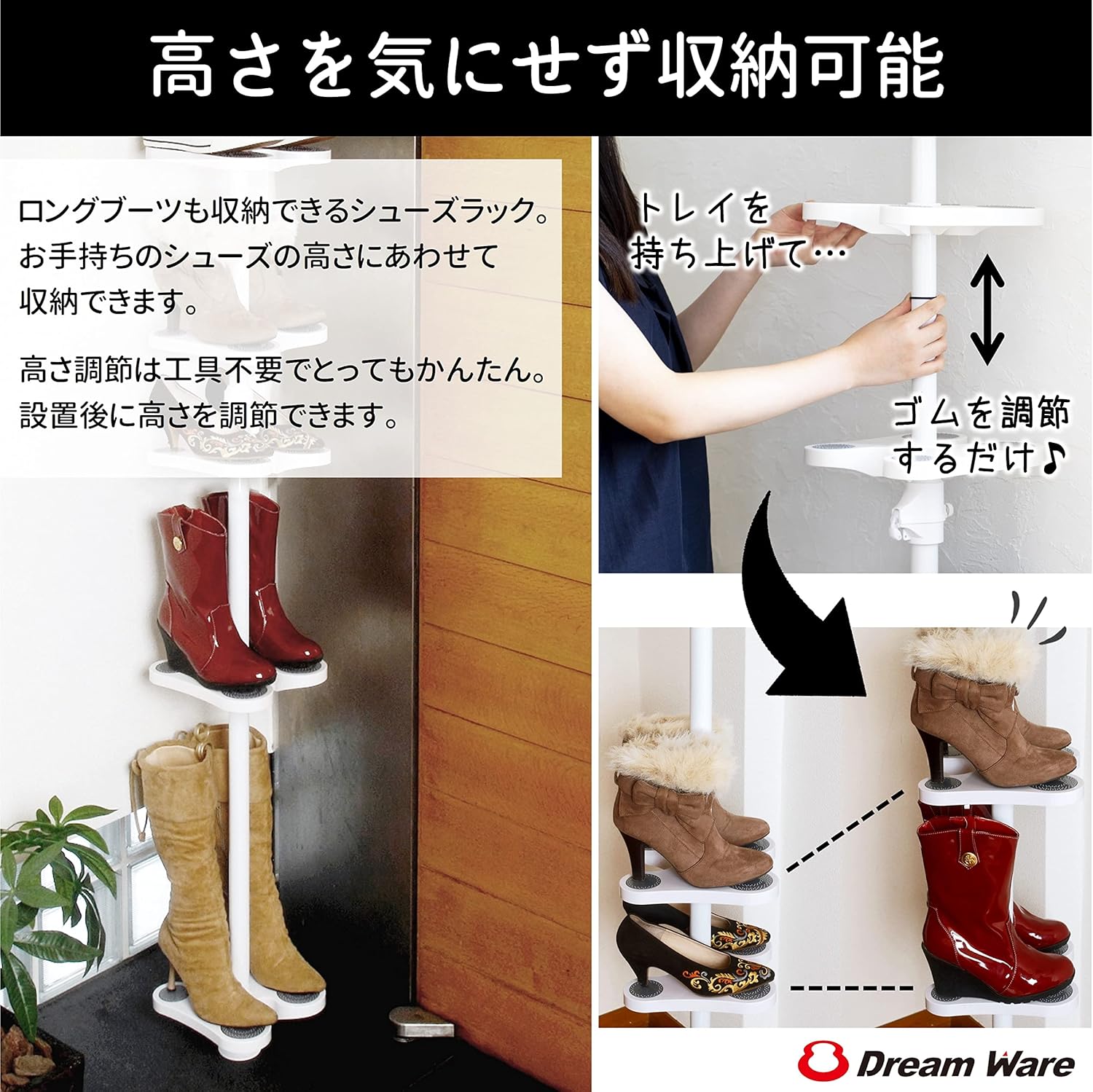 高さを気にせず収納可能

ロングブーツも収納できるシューズラック。お手持ちのシューズの高さにあわせて収納できます。

高さ調節は工具不要でとってもかんたん。設置後に高さを調節できます。

トレイを持ち上げて…

ゴムを調節するだけ♪

Dream Ware