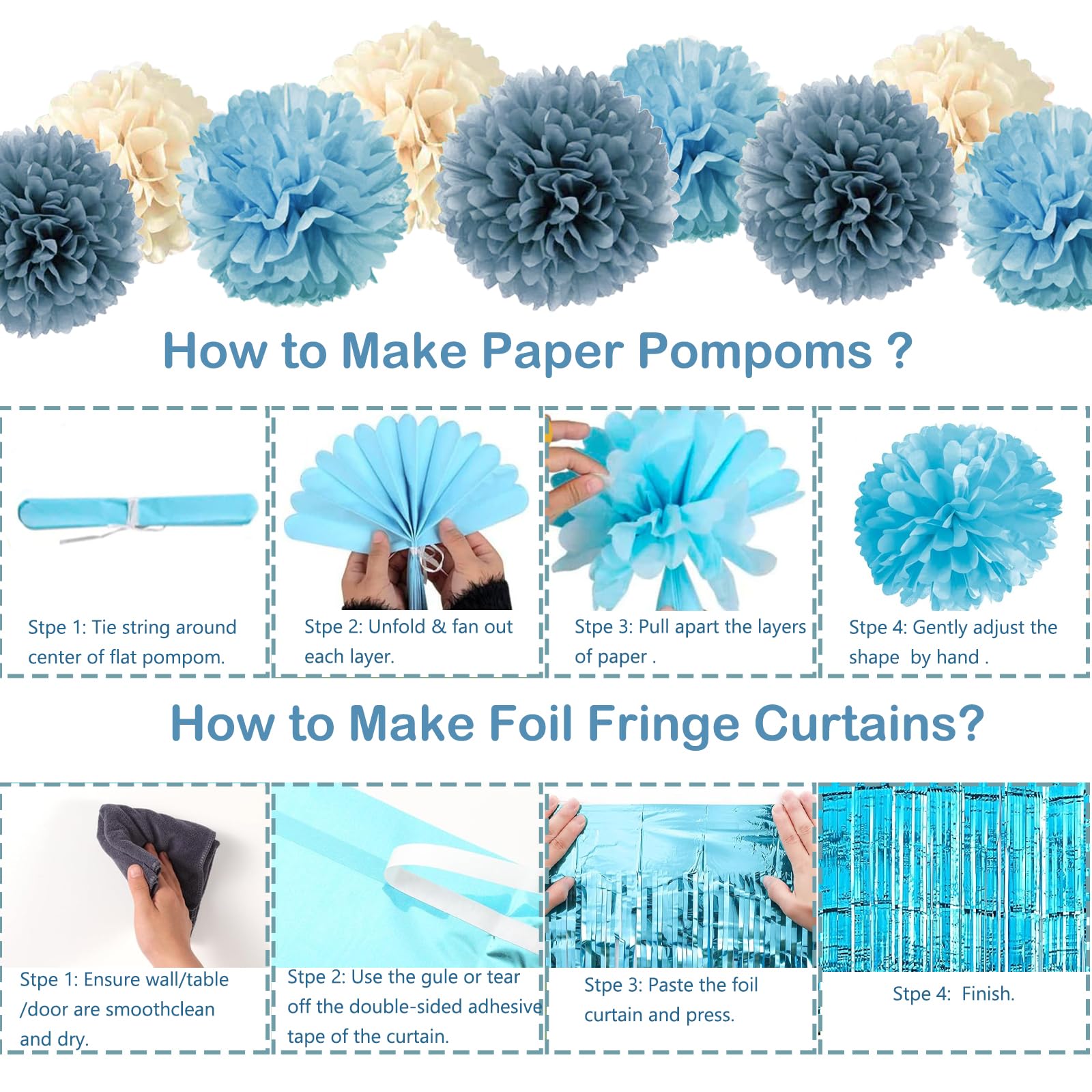 How to Make Paper Pompoms ?

Stpe 1: Tie string around center of flat pompom.

Stpe 2: Unfold & fan out each layer.

Stpe 3: Pull apart the layers of paper .

Stpe 4: Gently adjust the shape by hand .

How to Make Foil Fringe Curtains?

Stpe 1: Ensure wall/table /door are smoothclean and dry.

Stpe 2: Use the gule or tear off the double-sided adhesive tape of the curtain.

Stpe 3: Paste the foil curtain and press.

Stpe 4: Finish.