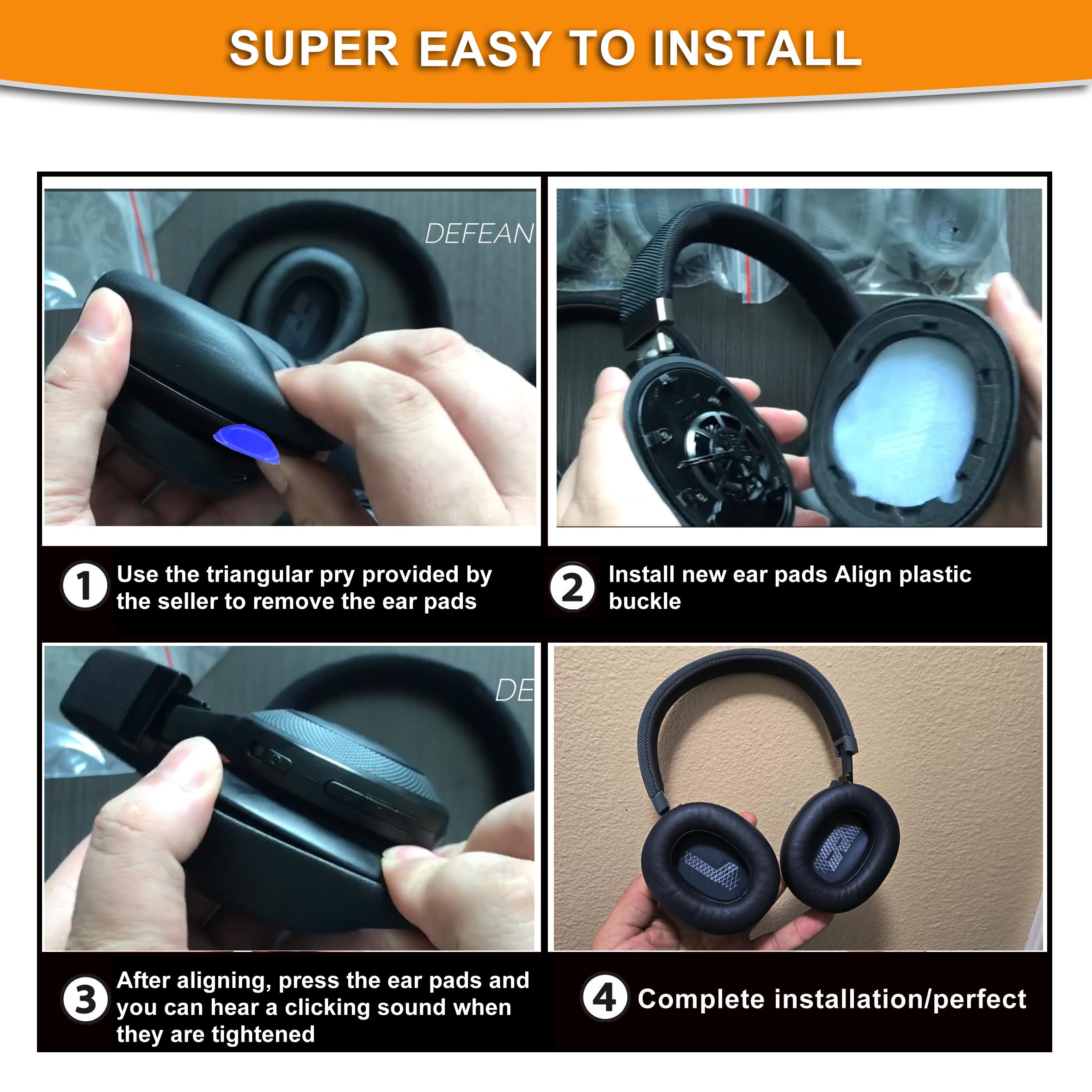 SUPER EASY TO INSTALL

DEFEAN

1 Use the triangular pry provided by the seller to remove the ear pads

2 Install new ear pads Align plastic buckle

DE

3 After aligning, press the ear pads and you can hear a clicking sound when they are tightened

4 Complete installation/perfect