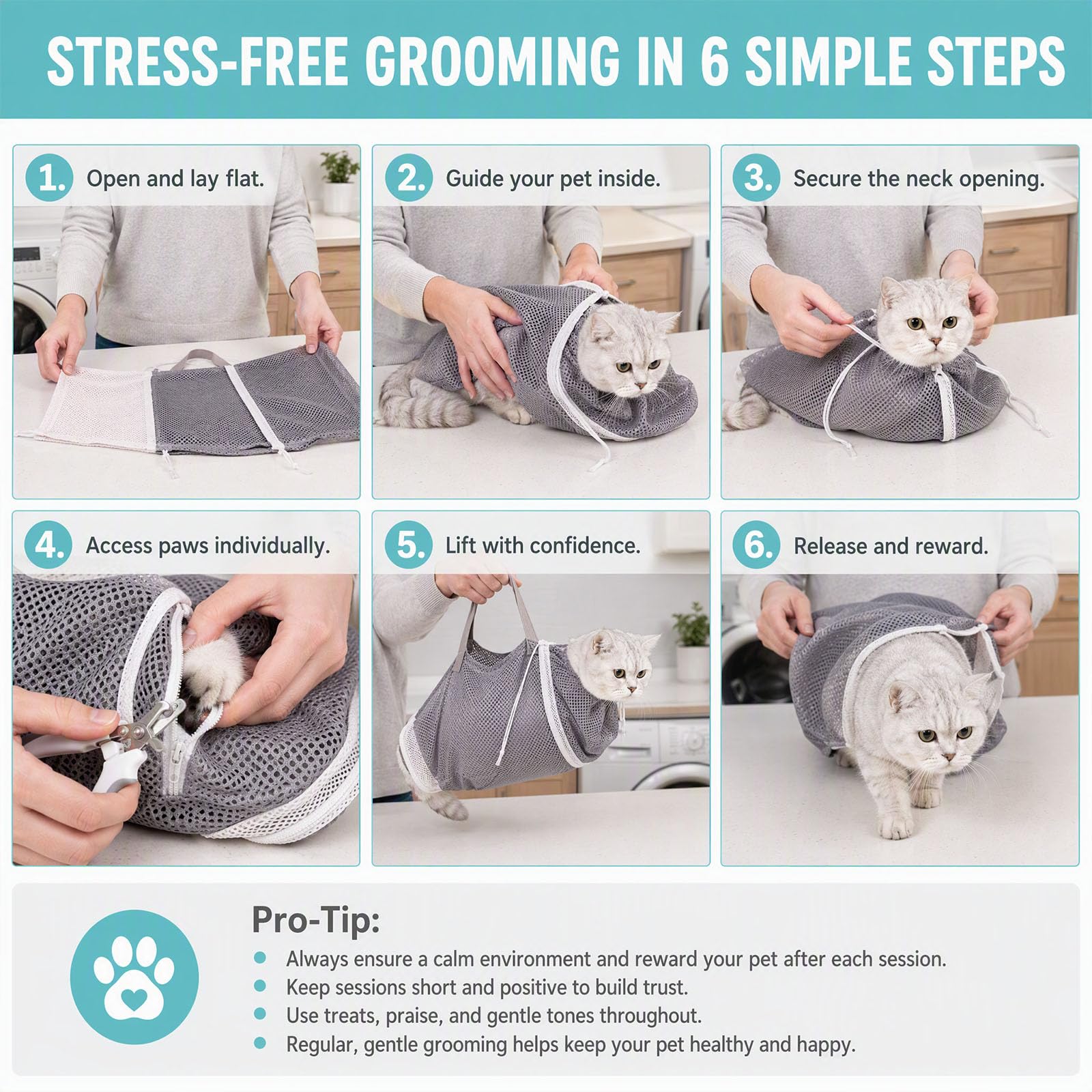 STRESS-FREE GROOMING IN 6 SIMPLE STEPS

1. Open and lay flat.

2. Guide your pet inside.

3. Secure the neck opening.

4. Access paws individually.

5. Lift with confidence.

6. Release and reward.

Pro-Tip:

- Always ensure a calm environment and reward your pet after each session.
- Keep sessions short and positive to build trust.
- Use treats, praise, and gentle tones throughout.
- Regular, gentle grooming helps keep your pet healthy and happy.