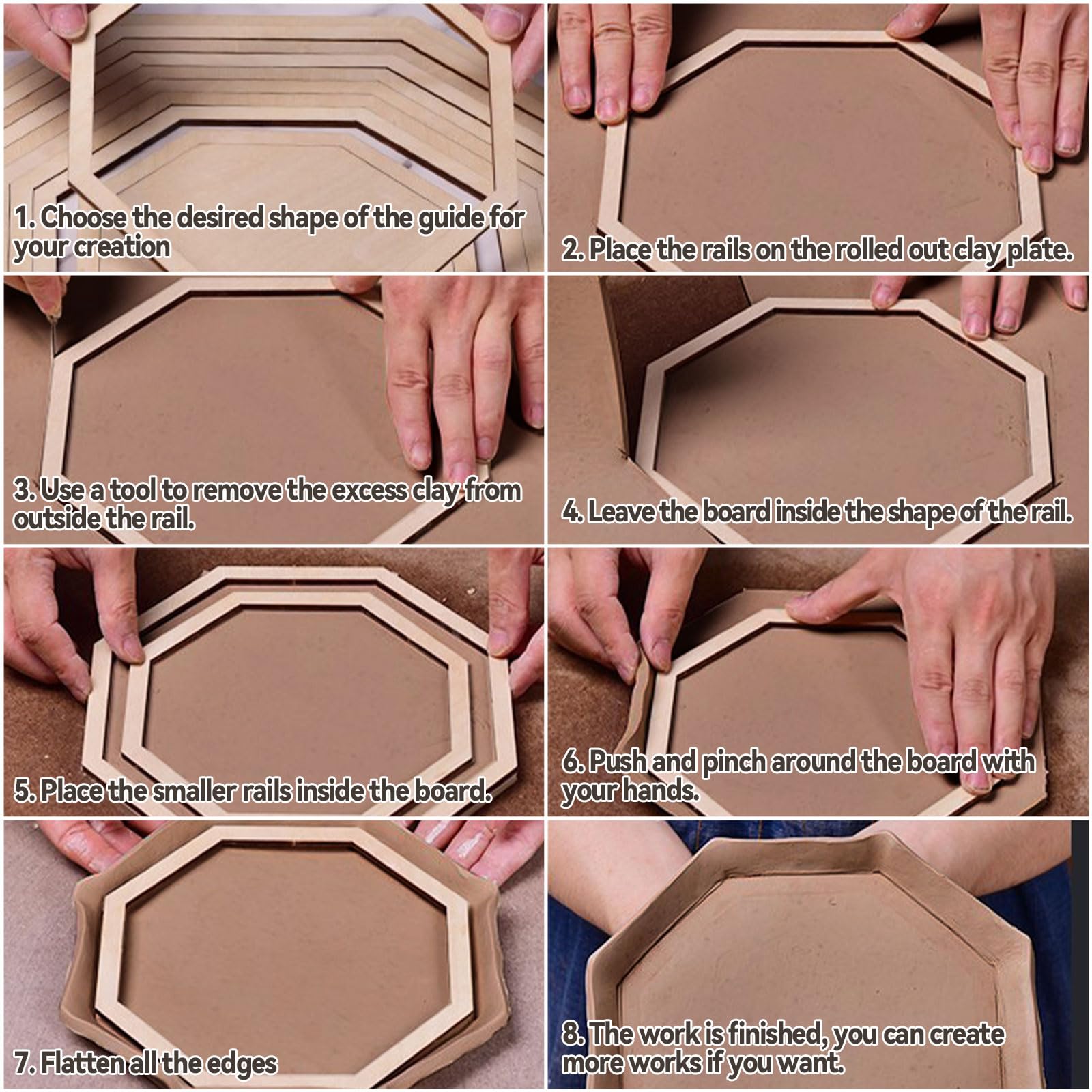 1. Choose the desired shape of the guide for your creation

2. Place the rails on the rolled out clay plate.

3. Use a tool to remove the excess clay from outside the rail.

4. Leave the board inside the shape of the rail.

5. Place the smaller rails inside the board.

6. Push and pinch around the board with your hands.

7. Flatten all the edges

8. The work is finished, you can create more works if you want.