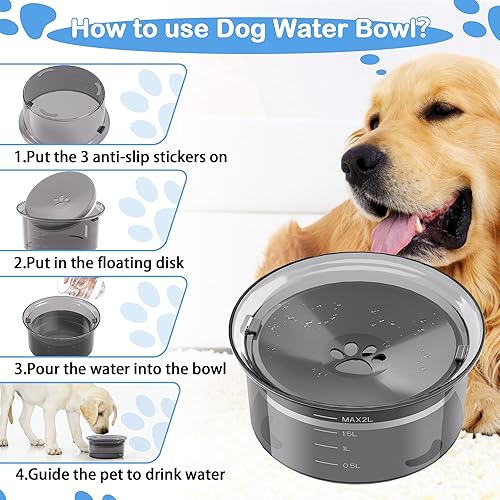 How to use Dog Water Bowl?

1.Put the 3 anti-slip stickers on

2.Put in the floating disk

3.Pour the water into the bowl

4.Guide the pet to drink water

MAX2L
1.5L
1L
0.5L