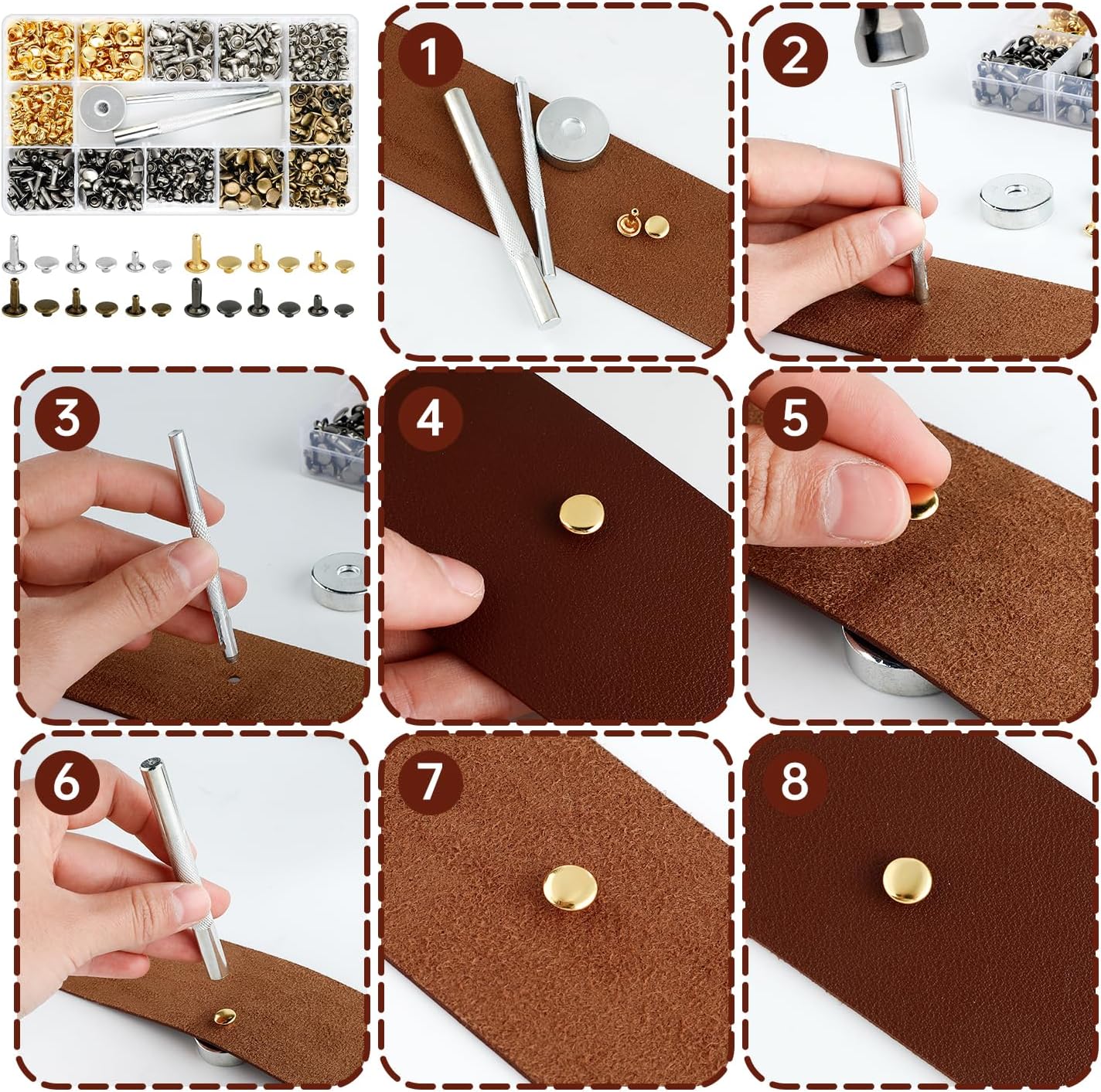 1

2

3

4

5

6

7

8