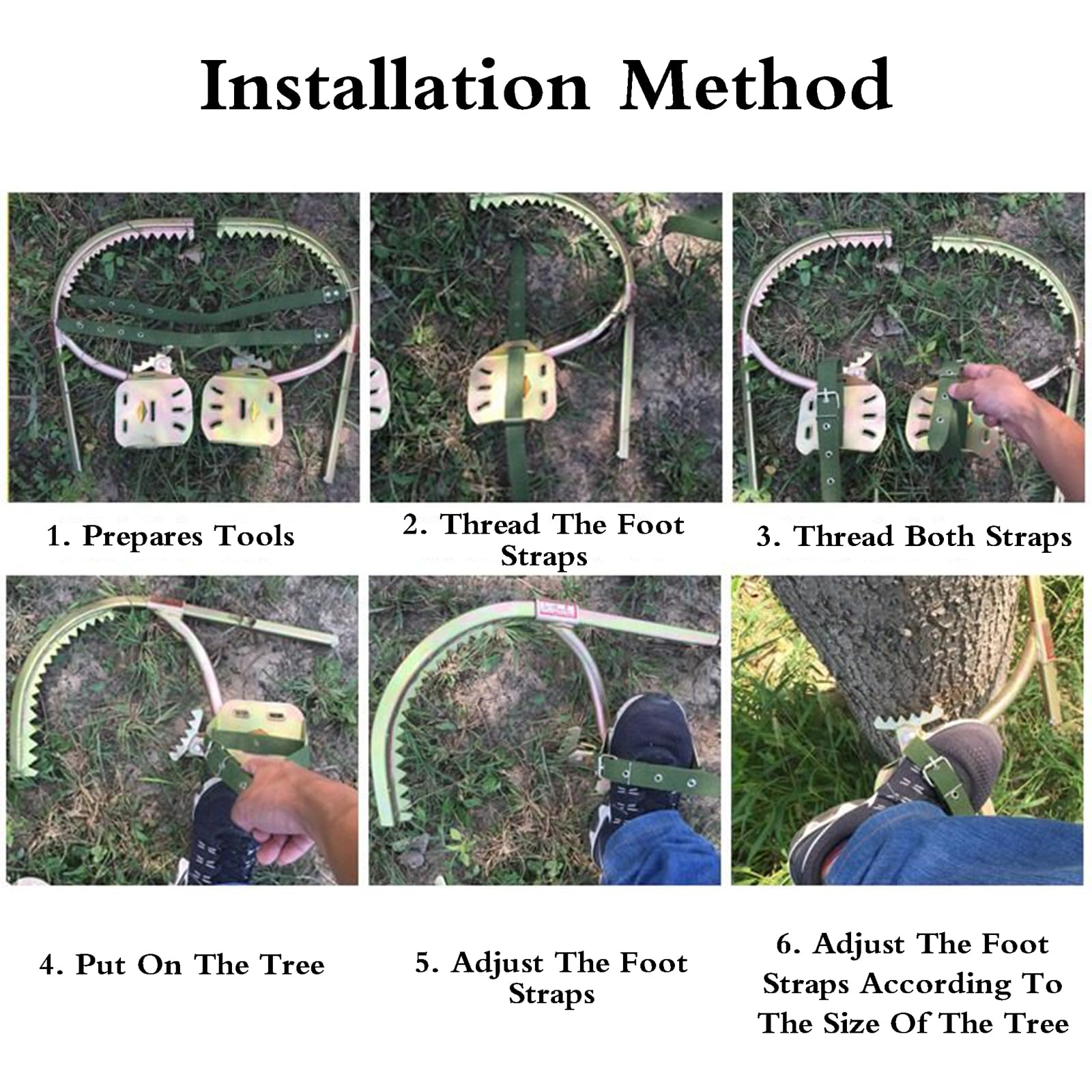 Installation Method

1. Prepares Tools

2. Thread The Foot Straps

3. Thread Both Straps

4. Put On The Tree

5. Adjust The Foot Straps

6. Adjust The Foot Straps According To The Size Of The Tree