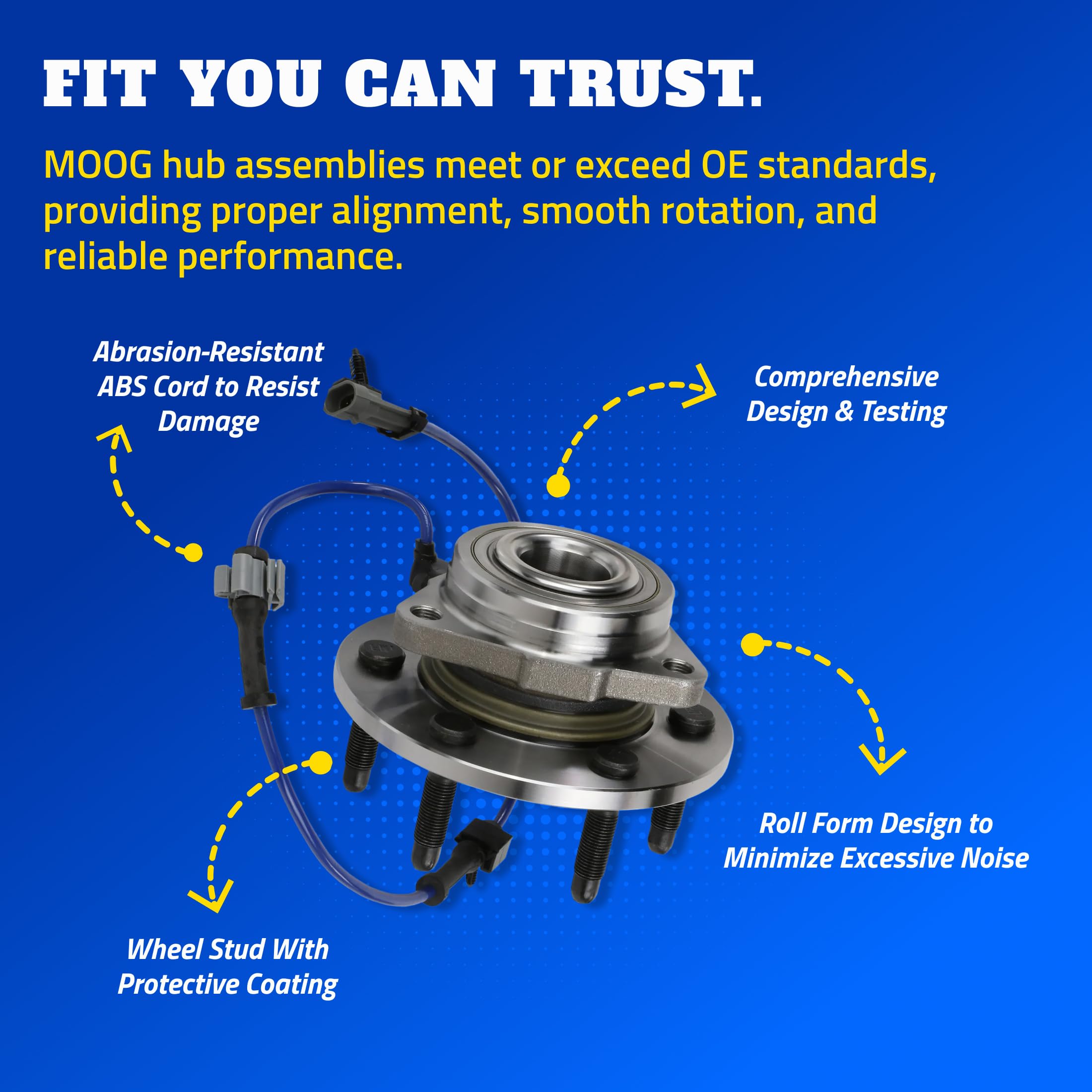 FIT YOU CAN TRUST.

MOOG hub assemblies meet or exceed OE standards, providing proper alignment, smooth rotation, and reliable performance.

Abrasion-Resistant ABS Cord to Resist Damage

Comprehensive Design & Testing

Roll Form Design to Minimize Excessive Noise

Wheel Stud With Protective Coating