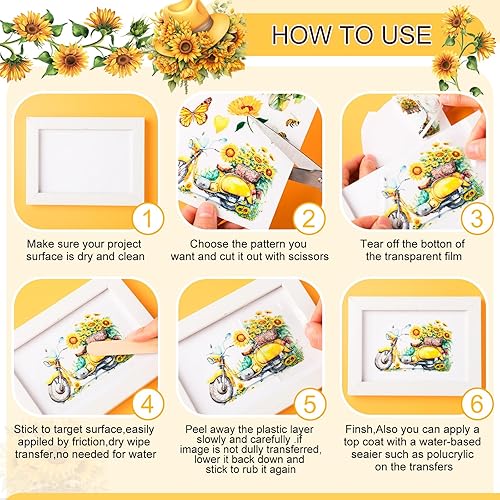 HOW TO USE

1

Make sure your project surface is dry and clean

2

Choose the pattern you want and cut it out with scissors

3

Tear off the botton of the transparent film

4

Stick to target surface,easily appiled by friction,dry wipe transfer,no needed for water

5

Peel away the plastic layer slowly and carefully .if image is not dully transferred, lower it back down and stick to rub it again

6

Finsh,Also you can apply a top coat with a water-based seaier such as polucrylic on the transfers