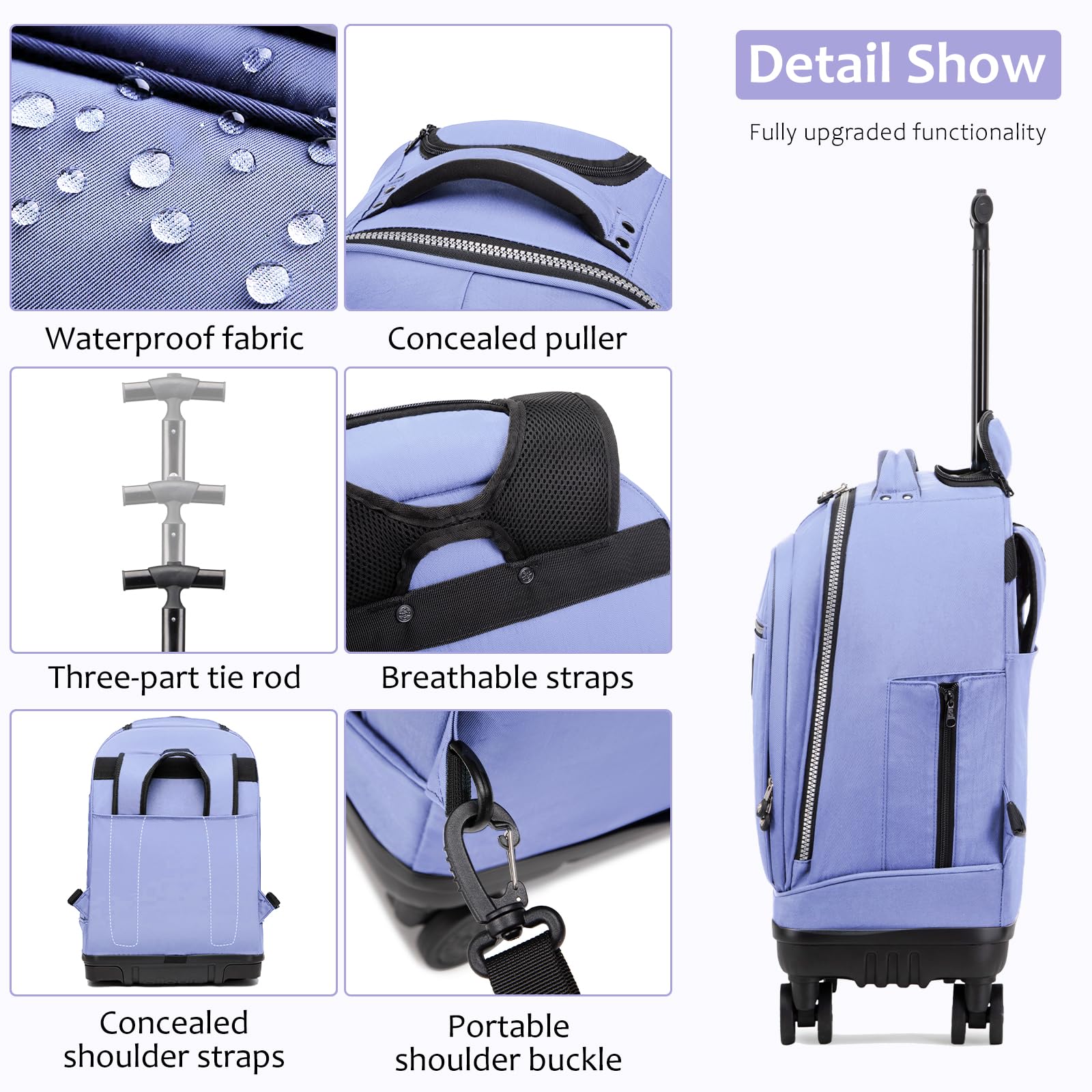 Detail Show

Fully upgraded functionality

Waterproof fabric

Concealed puller

Three-part tie rod

Breathable straps

Concealed shoulder straps

Portable shoulder buckle