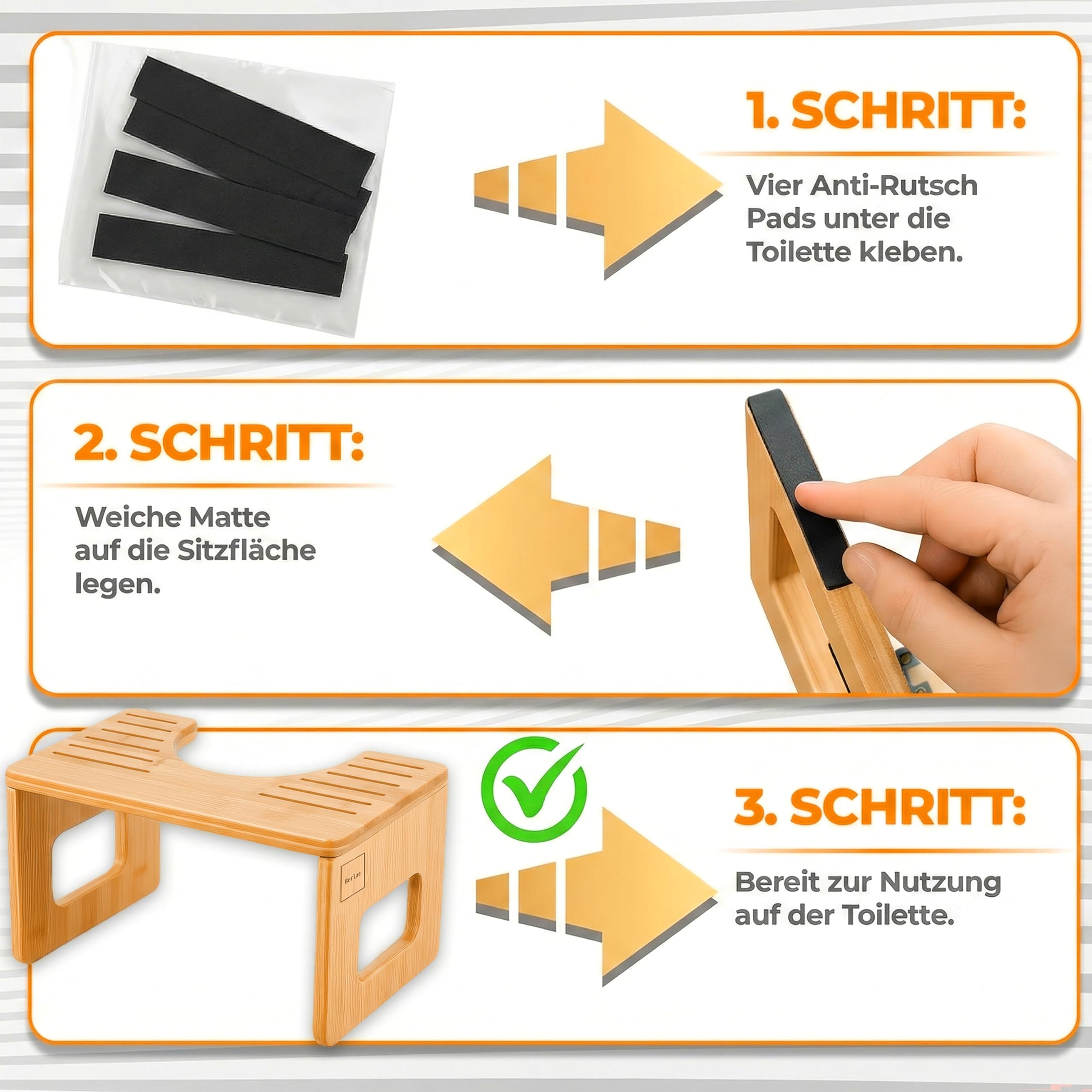 1. SCHRITT:

Vier Anti-Rutsch Pads unter die Toilette kleben.

2. SCHRITT:

Weiche Matte auf die Sitzfläche legen.

Berlae

3. SCHRITT:

Bereit zur Nutzung auf der Toilette.