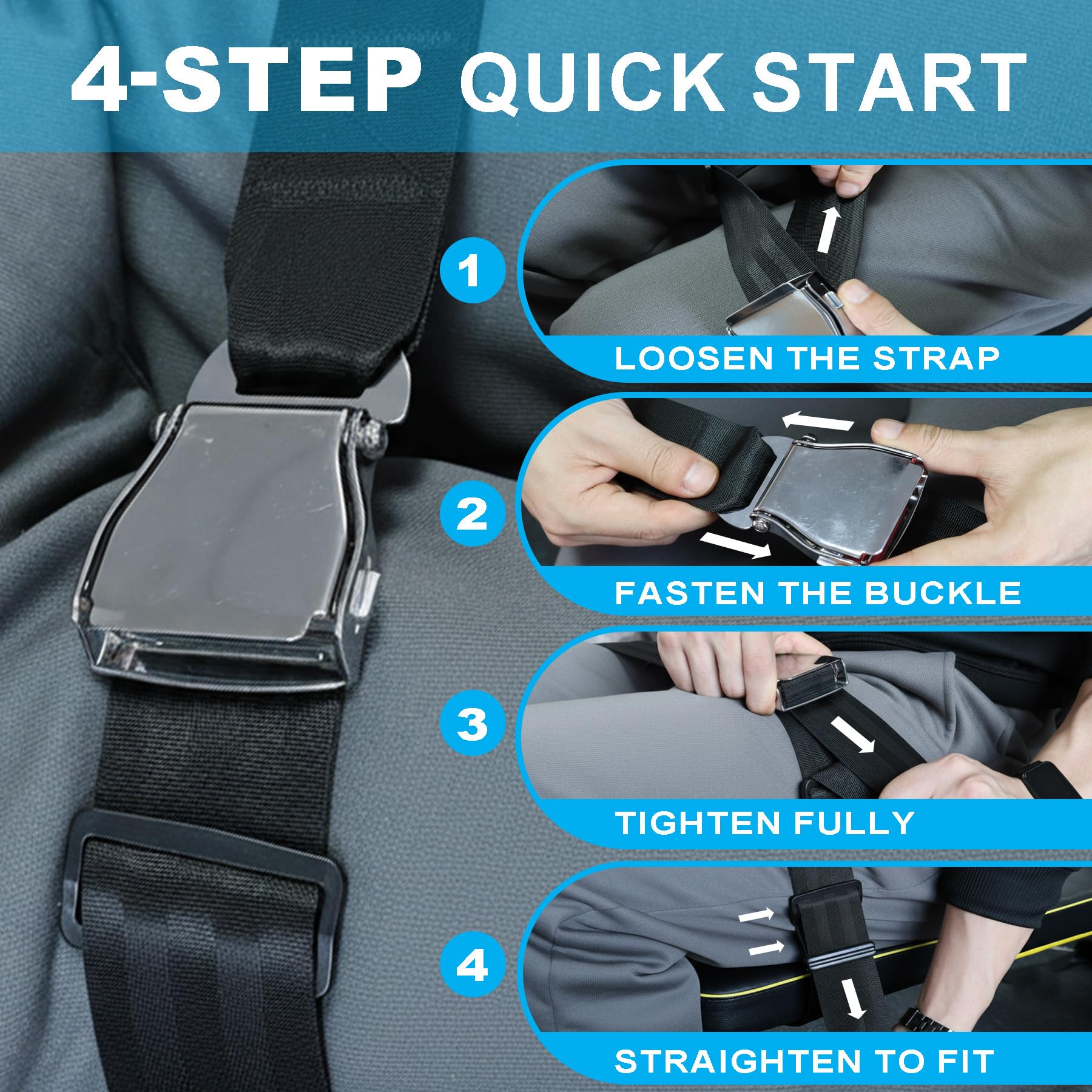 4-STEP QUICK START

1
LOOSEN THE STRAP

2
FASTEN THE BUCKLE

3
TIGHTEN FULLY

4
STRAIGHTEN TO FIT