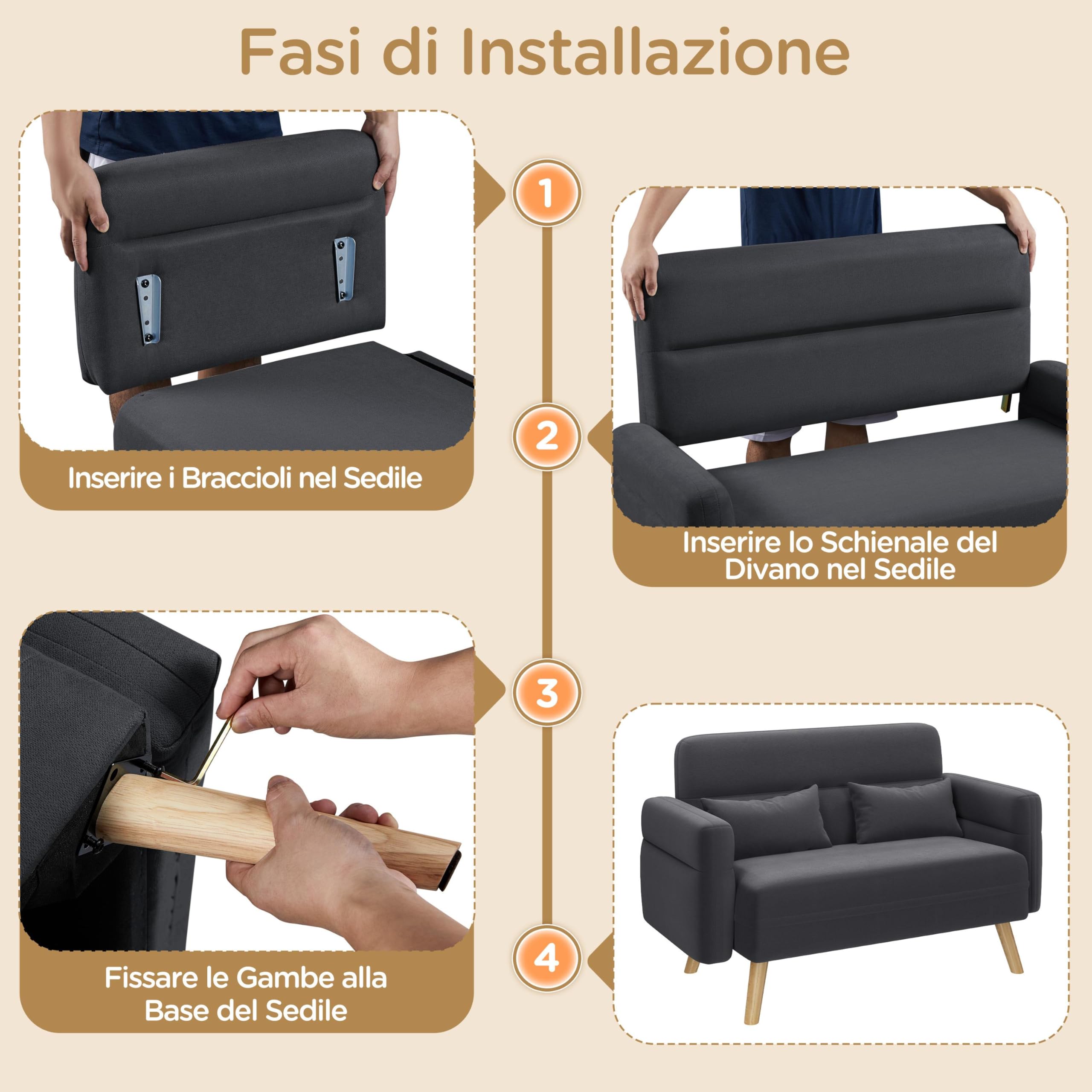 Fasi di Installazione

1

Inserire i Braccioli nel Sedile

2

Inserire lo Schienale del Divano nel Sedile

3

Fissare le Gambe alla Base del Sedile

4