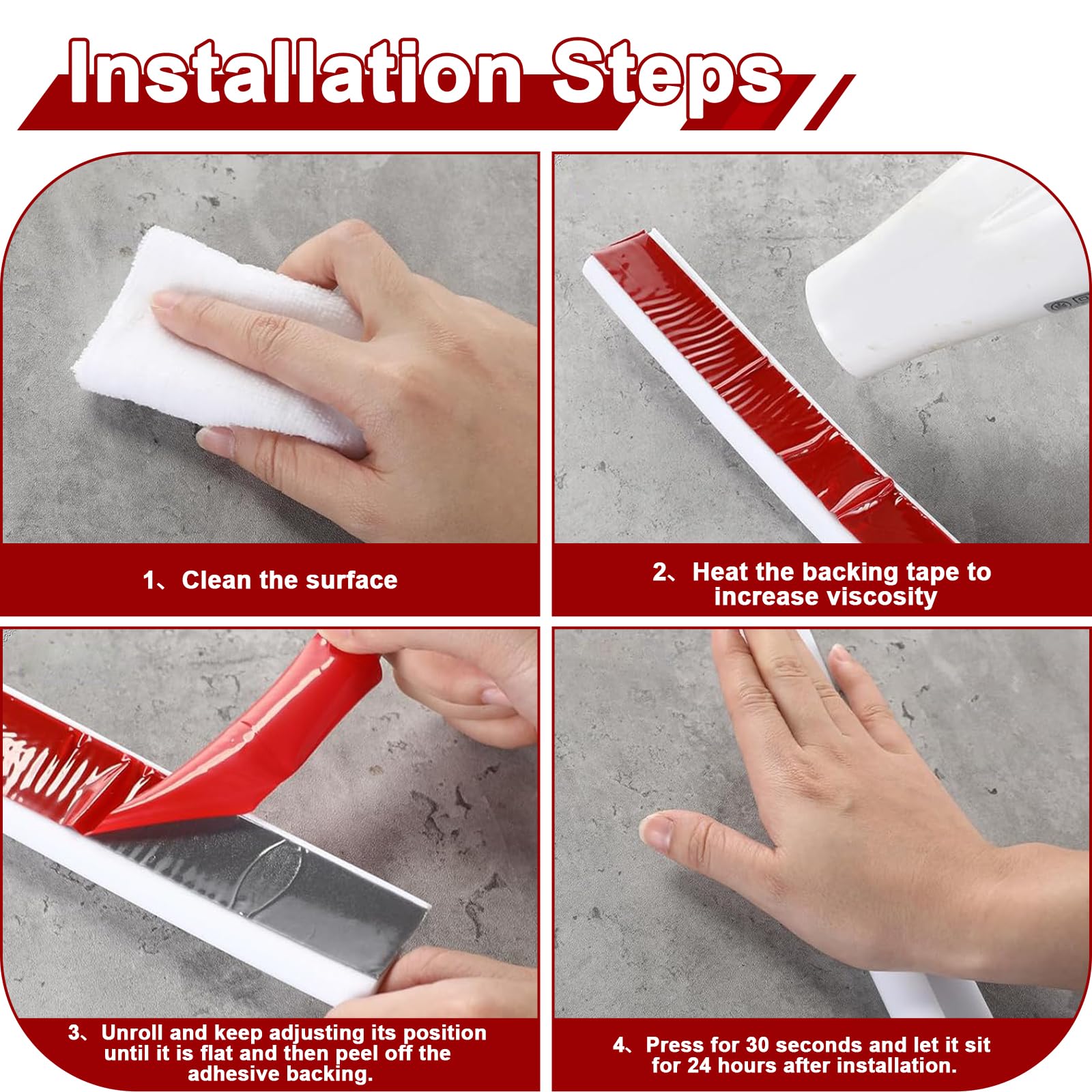 Installation Steps

1、Clean the surface

2、Heat the backing tape to increase viscosity

3、Unroll and keep adjusting its position until it is flat and then peel off the adhesive backing.

4、Press for 30 seconds and let it sit for 24 hours after installation.