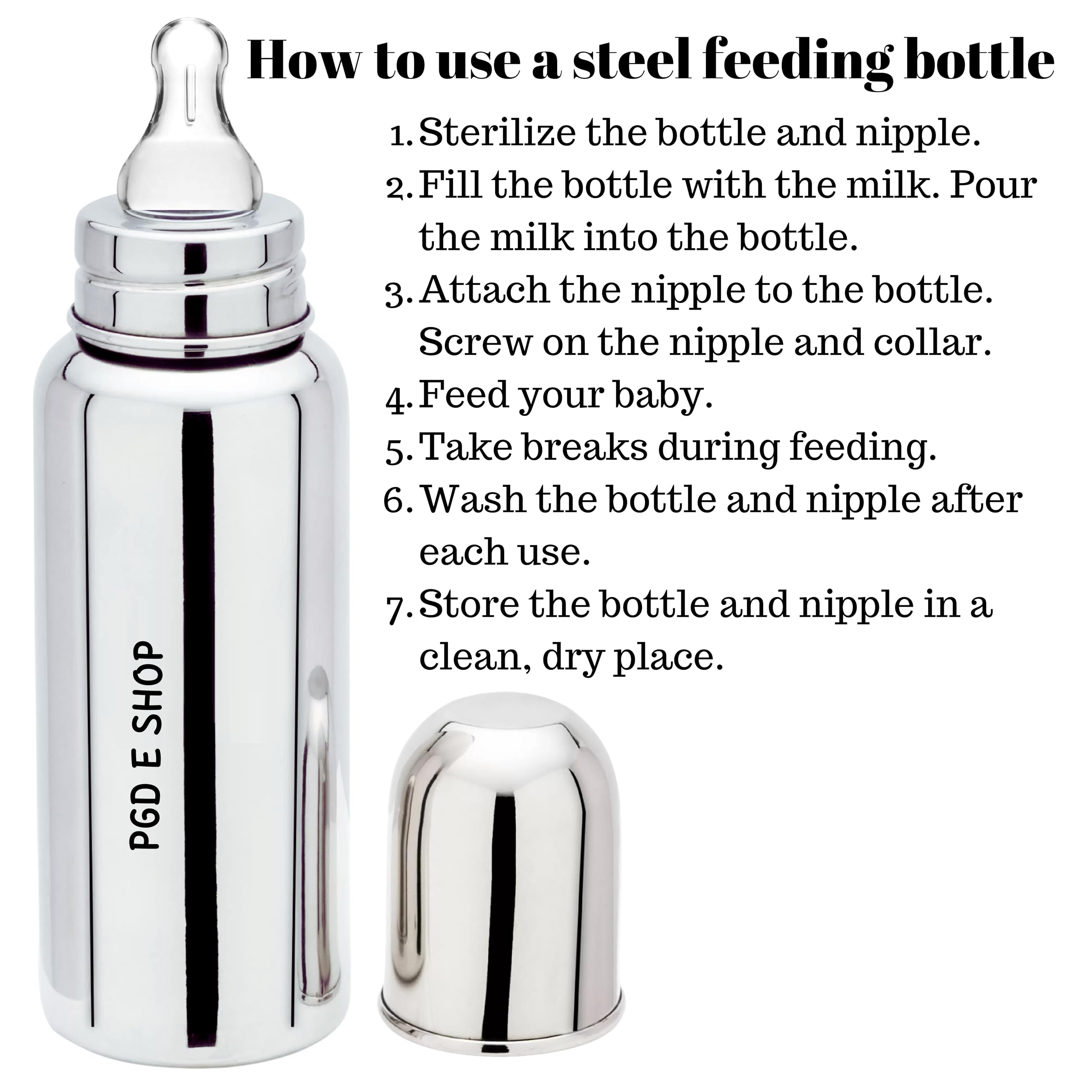 How to use a steel feeding bottle

1. Sterilize the bottle and nipple.
2. Fill the bottle with the milk. Pour the milk into the bottle.
3. Attach the nipple to the bottle. Screw on the nipple and collar.
4. Feed your baby.
5. Take breaks during feeding.
6. Wash the bottle and nipple after each use.
7. Store the bottle and nipple in a clean, dry place.

PGD E SHOP