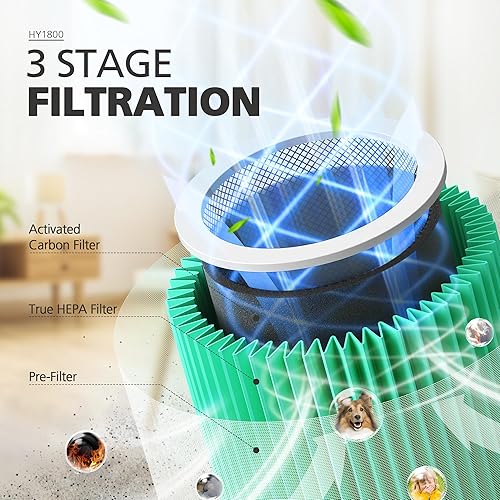 HY1800

3 STAGE
FILTRATION

Activated
Carbon Filter

True HEPA Filter

Pre-Filter