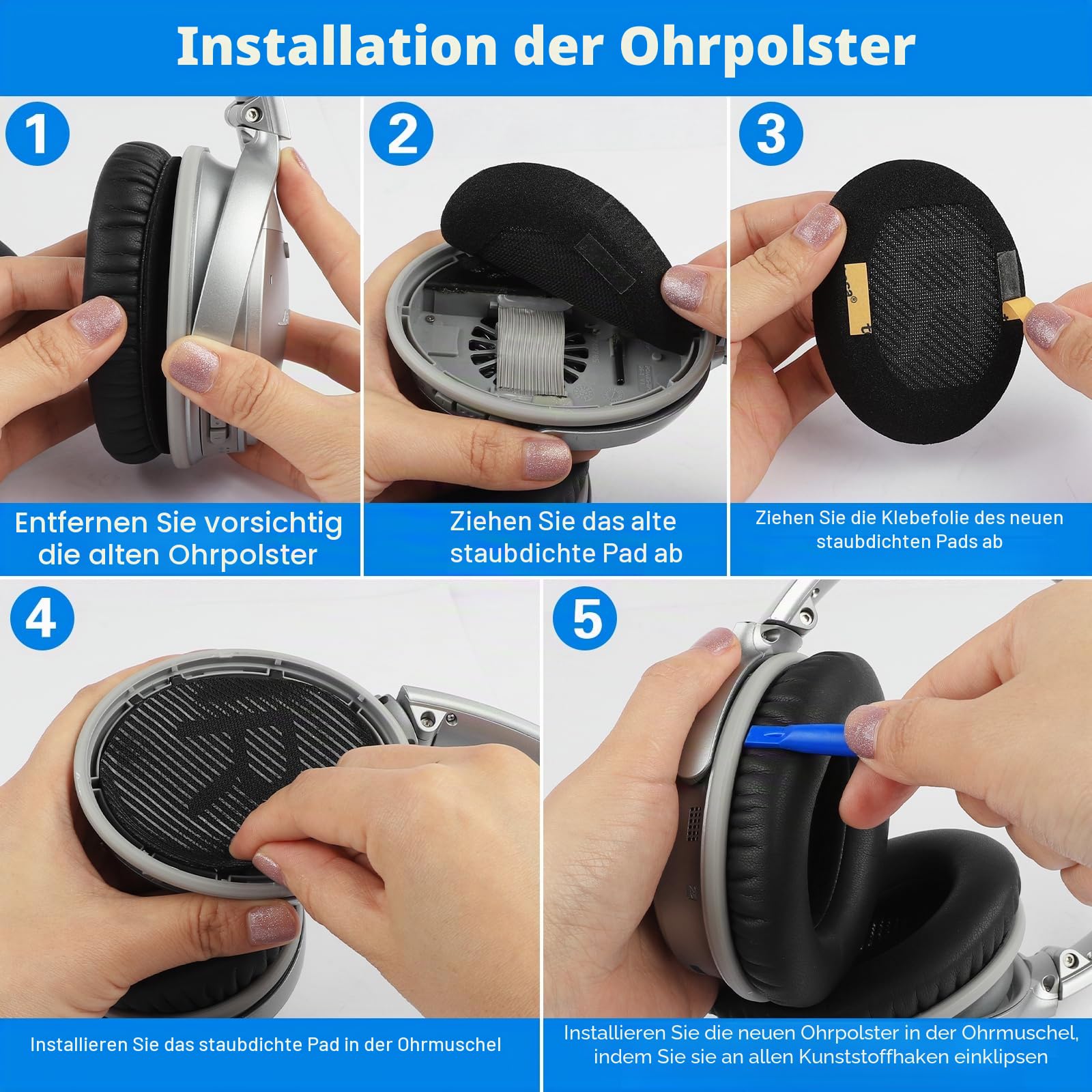 Installation der Ohrpolster

1

Entfernen Sie vorsichtig die alten Ohrpolster

2

Ziehen Sie das alte staubdichte Pad ab

3

Ziehen Sie die Klebefolie des neuen staubdichten Pads ab

4

Installieren Sie das staubdichte Pad in der Ohrmuschel

5

Installieren Sie die neuen Ohrpolster in der Ohrmuschel, indem Sie sie an allen Kunststoffhaken einklipsen