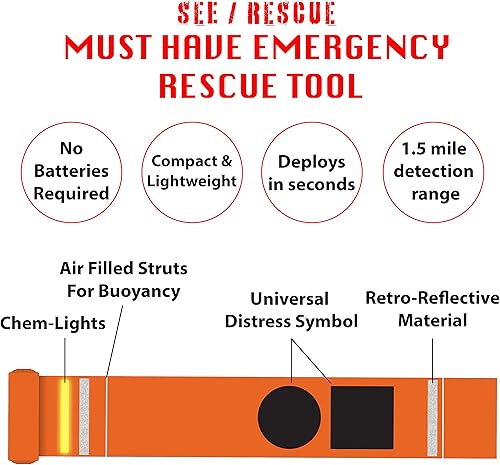 SEE / RESCUE
MUST HAVE EMERGENCY RESCUE TOOL

No Batteries Required

Compact & Lightweight

Deploys in seconds

1.5 mile detection range

Air Filled Struts For Buoyancy

Chem-Lights

Universal Distress Symbol

Retro-Reflective Material