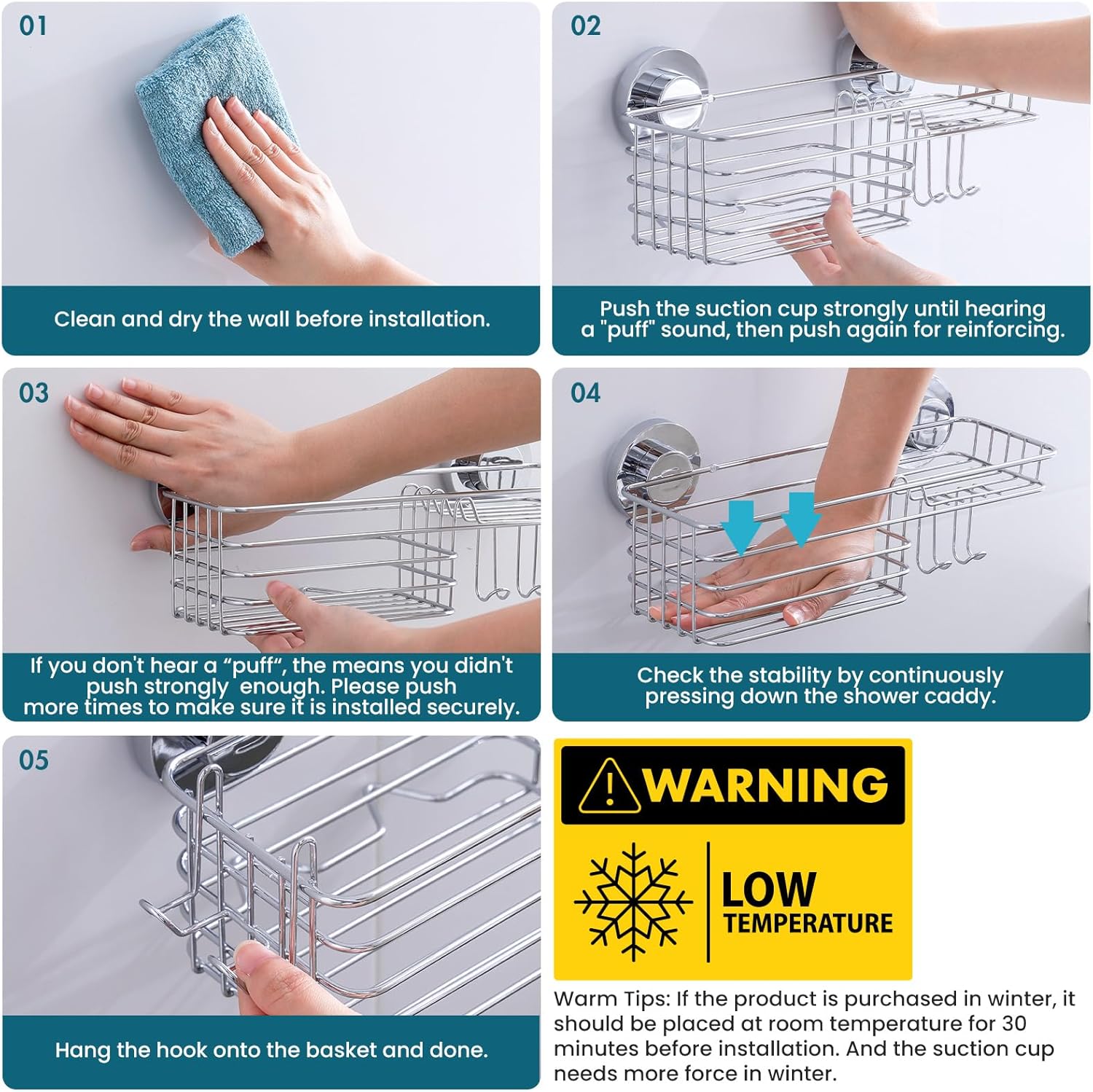 01

Clean and dry the wall before installation.

02

Push the suction cup strongly until hearing a "puff" sound, then push again for reinforcing.

03

If you don't hear a “puff“, the means you didn't push strongly enough. Please push more times to make sure it is installed securely.

04

Check the stability by continuously pressing down the shower caddy.

05

Hang the hook onto the basket and done.

WARNING

LOW TEMPERATURE

Warm Tips: If the product is purchased in winter, it should be placed at room temperature for 30 minutes before installation. And the suction cup needs more force in winter.