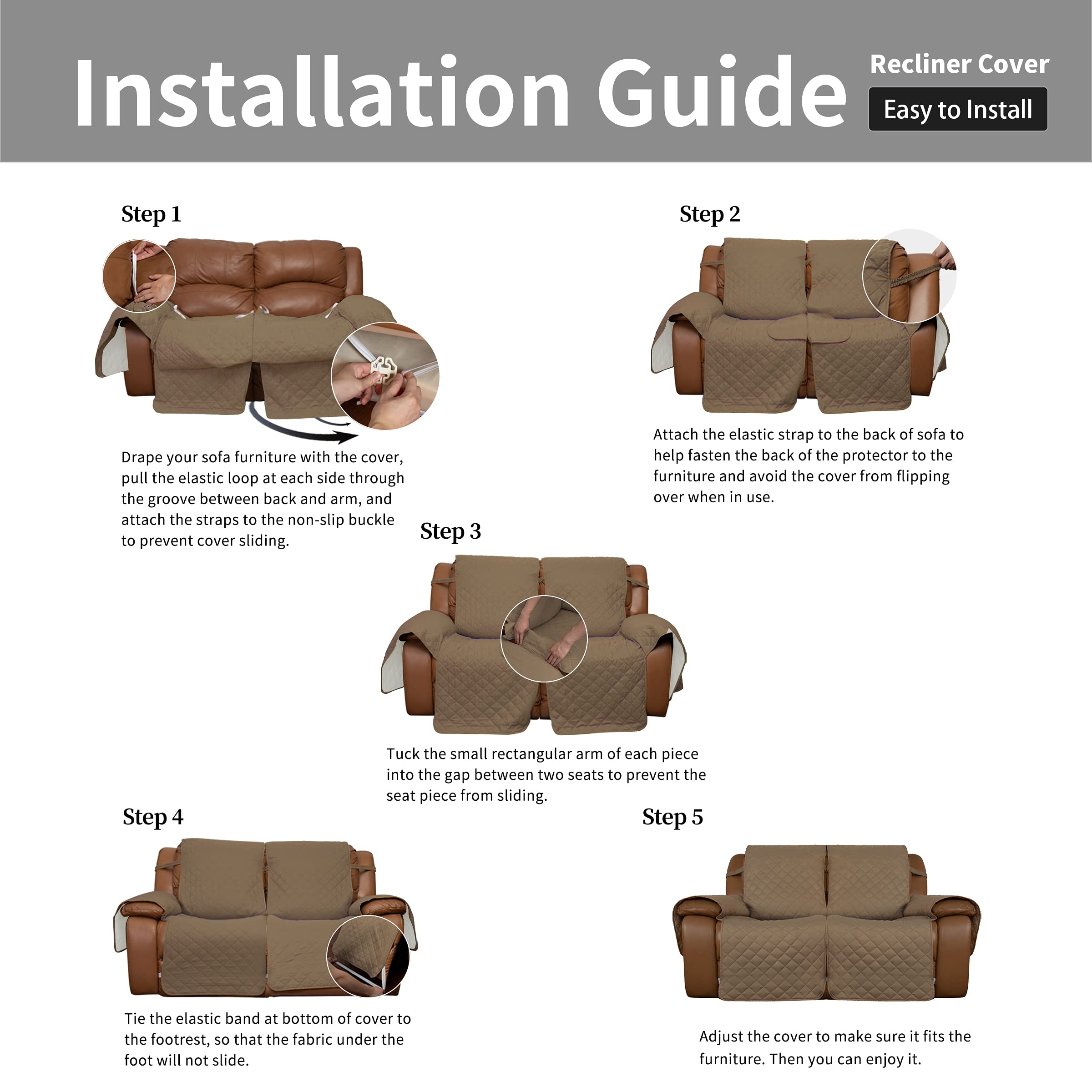 Installation Guide

Recliner Cover

Easy to Install

Step 1

Drape your sofa furniture with the cover, pull the elastic loop at each side through the groove between back and arm, and attach the straps to the non-slip buckle to prevent cover sliding.

Step 2

Attach the elastic strap to the back of sofa to help fasten the back of the protector to the furniture and avoid the cover from flipping over when in use.

Step 3

Tuck the small rectangular arm of each piece into the gap between two seats to prevent the seat piece from sliding.

Step 4

Tie the elastic band at bottom of cover to the footrest, so that the fabric under the foot will not slide.

Step 5

Adjust the cover to make sure it fits the furniture. Then you can enjoy it.