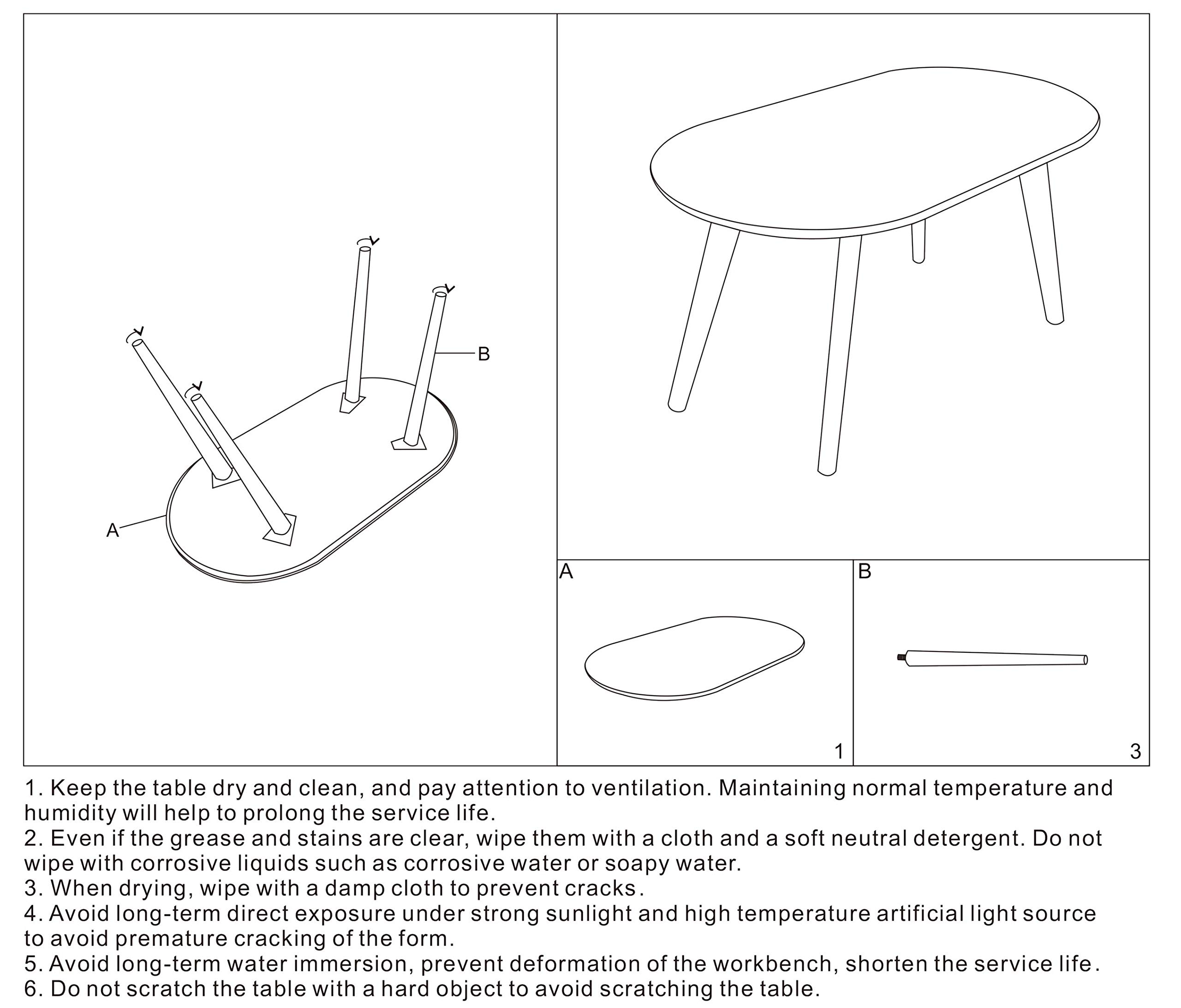 B

A

A

1

B

3

1. Keep the table dry and clean, and pay attention to ventilation. Maintaining normal temperature and humidity will help to prolong the service life.
2. Even if the grease and stains are clear, wipe them with a cloth and a soft neutral detergent. Do not wipe with corrosive liquids such as corrosive water or soapy water.
3. When drying, wipe with a damp cloth to prevent cracks.
4. Avoid long-term direct exposure under strong sunlight and high temperature artificial light source to avoid premature cracking of the form.
5. Avoid long-term water immersion, prevent deformation of the workbench, shorten the service life.
6. Do not scratch the table with a hard object to avoid scratching the table.