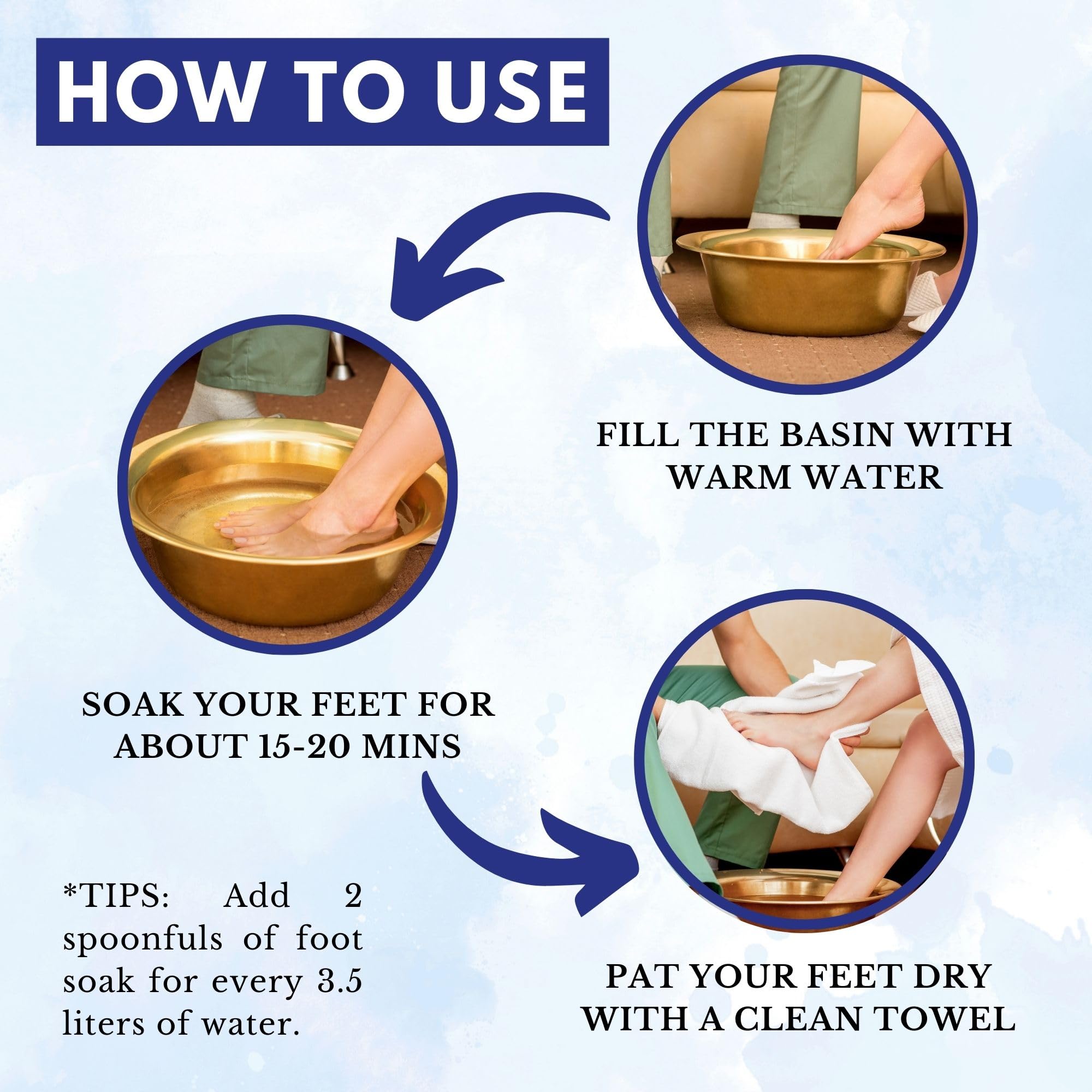 HOW TO USE

FILL THE BASIN WITH WARM WATER

SOAK YOUR FEET FOR ABOUT 15-20 MINS

PAT YOUR FEET DRY WITH A CLEAN TOWEL

*TIPS: Add 2 spoonfuls of foot soak for every 3.5 liters of water.