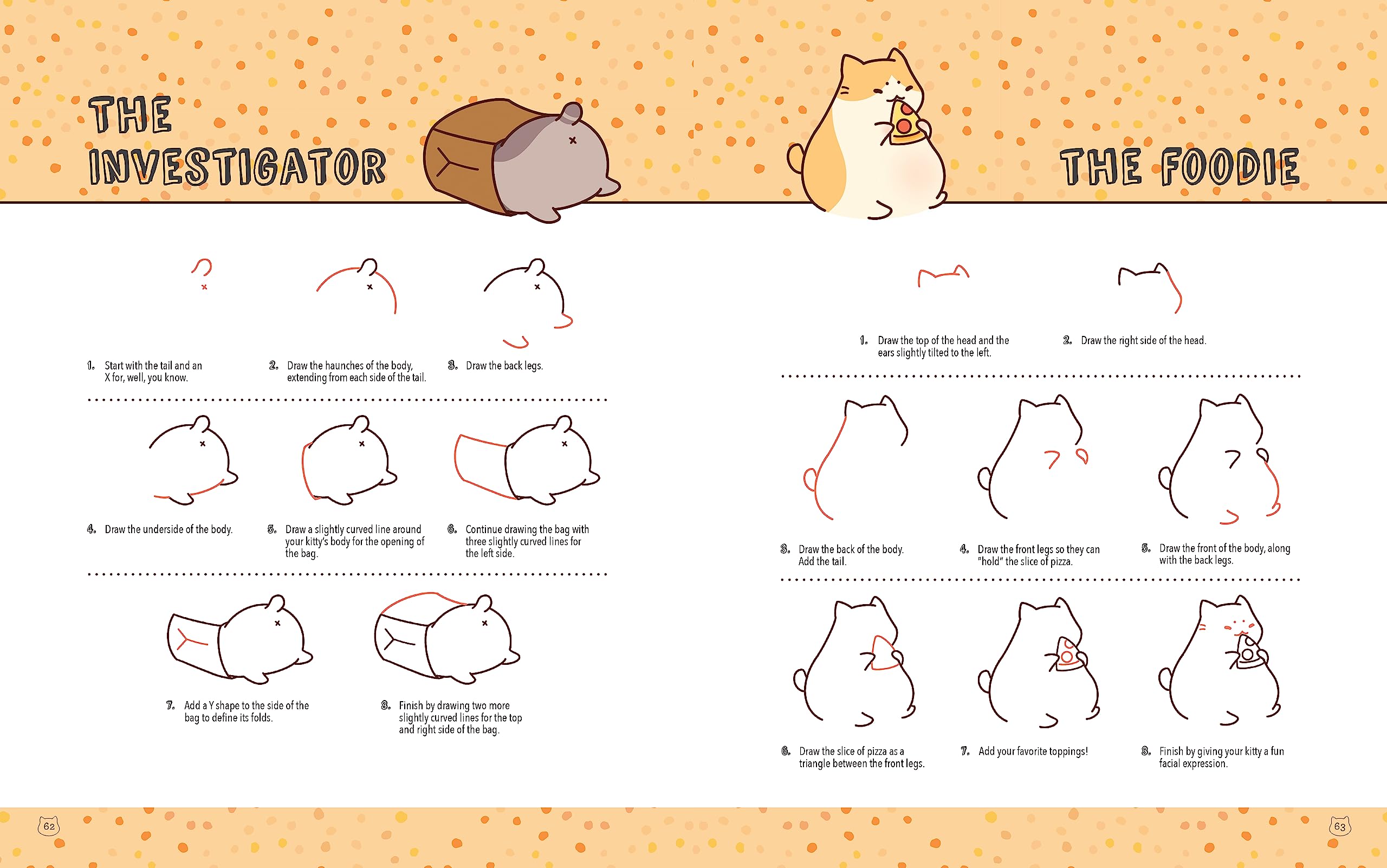 THE INVESTIGATOR

1. Start with the tail and an X for, well, you know.

2. Draw the haunches of the body, extending from each side of the tail.

3. Draw the back legs.

4. Draw the underside of the body.

5. Draw a slightly curved line around your kitty's body for the opening of the bag.

6. Continue drawing the bag with three slightly curved lines for the left side.

7. Add a Y shape to the side of the bag to define its folds.

8. Finish by drawing two more slightly curved lines for the top and right side of the bag.

62

THE FOODIE

1. Draw the top of the head and the ears slightly tilted to the left.

2. Draw the right side of the head.

3. Draw the back of the body. Add the tail.

4. Draw the front legs so they can "hold" the slice of pizza.

5. Draw the front of the body, along with the back legs.

6. Draw the slice of pizza as a triangle between the front legs.

7. Add your favorite toppings!

8. Finish by giving your kitty a fun facial expression.

63