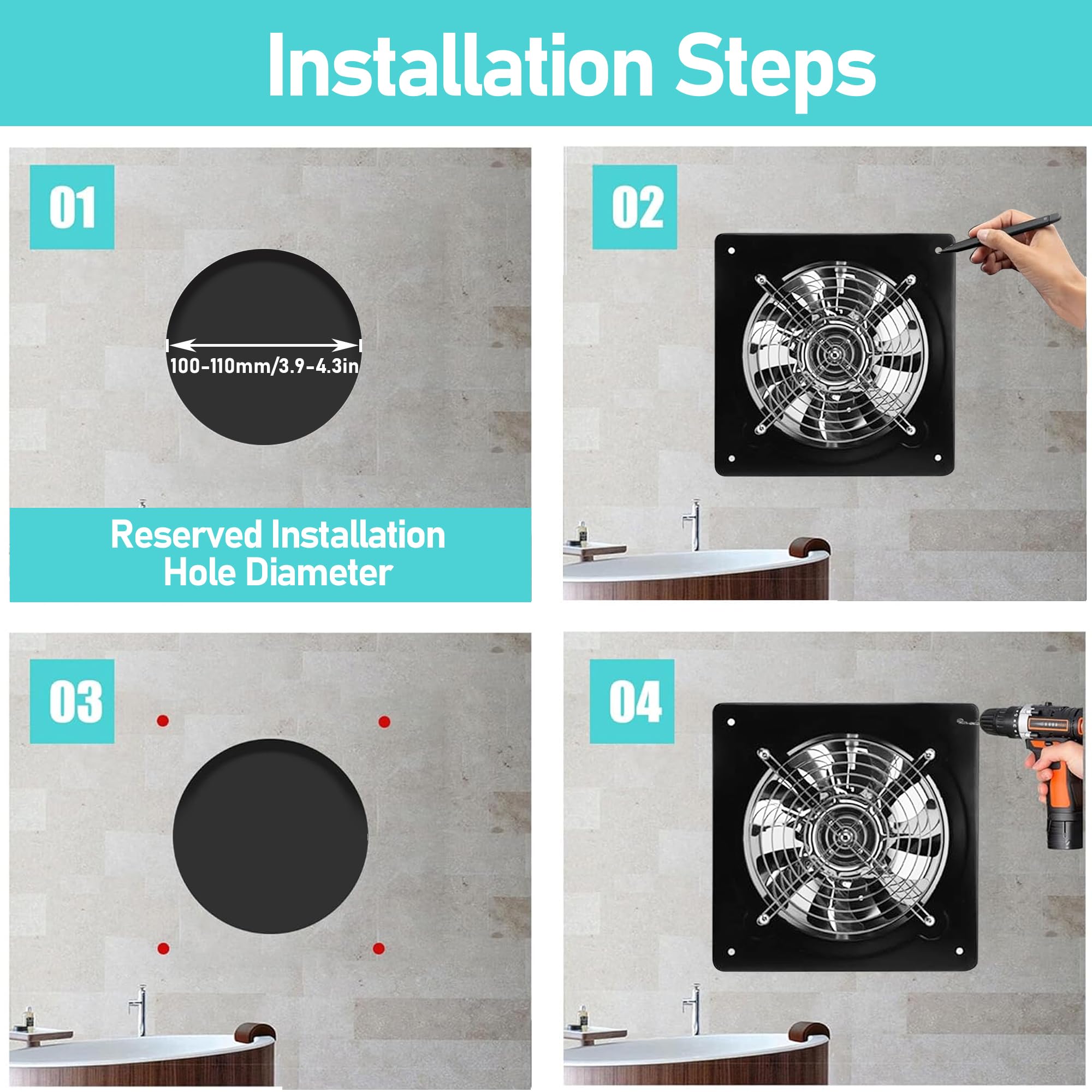 Installation Steps

01

100-110mm/3.9-4.3in

Reserved Installation Hole Diameter

02

03

04