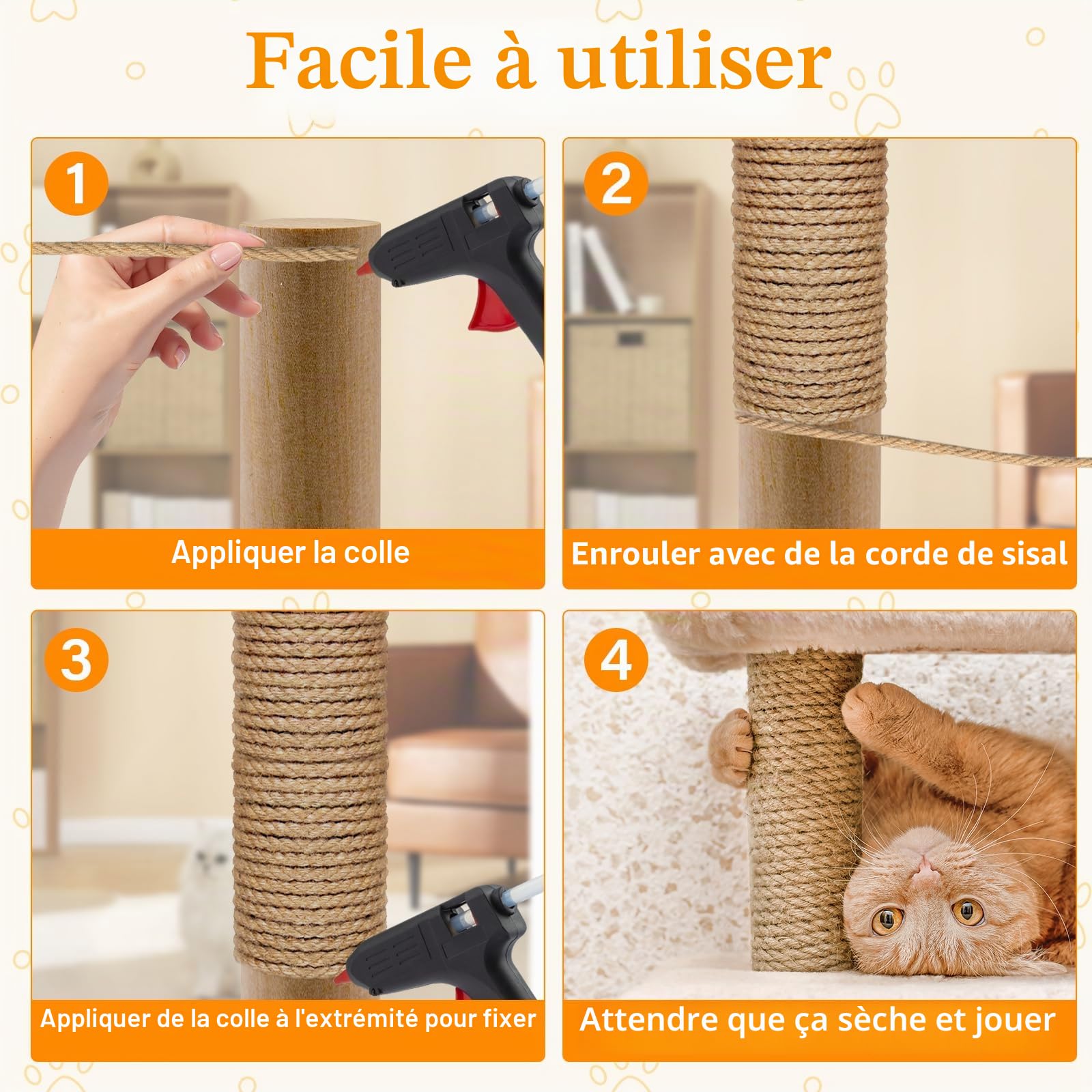 Facile à utiliser

1

Appliquer la colle

2

Enrouler avec de la corde de sisal

3

Appliquer de la colle à l'extrémité pour fixer

4

Attendre que ça sèche et jouer