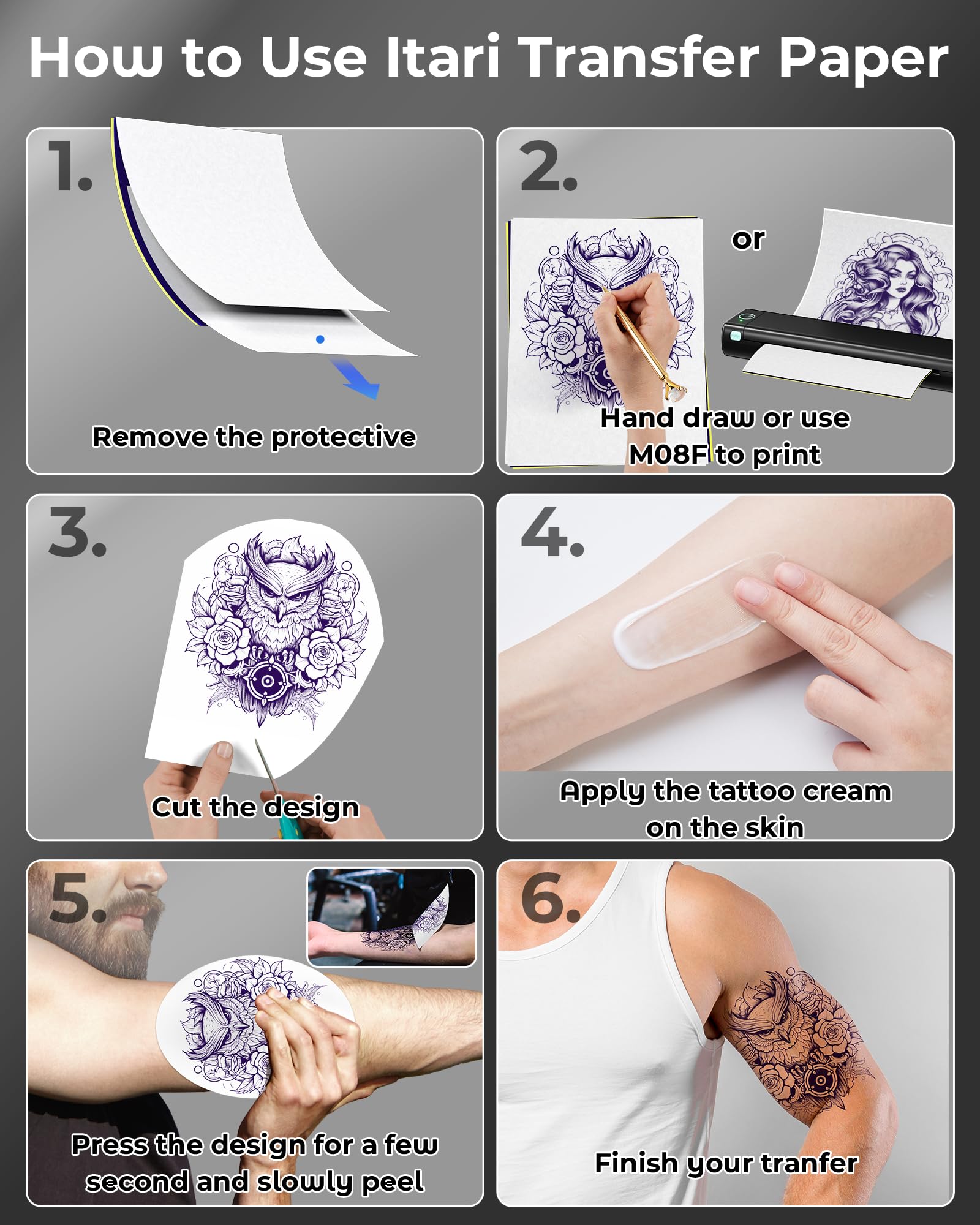 How to Use Itari Transfer Paper

1.

Remove the protective

2.

or

Hand draw or use M08F to print

3.

Cut the design

4.

Apply the tattoo cream on the skin

5.

Press the design for a few second and slowly peel

6.

Finish your tranfer