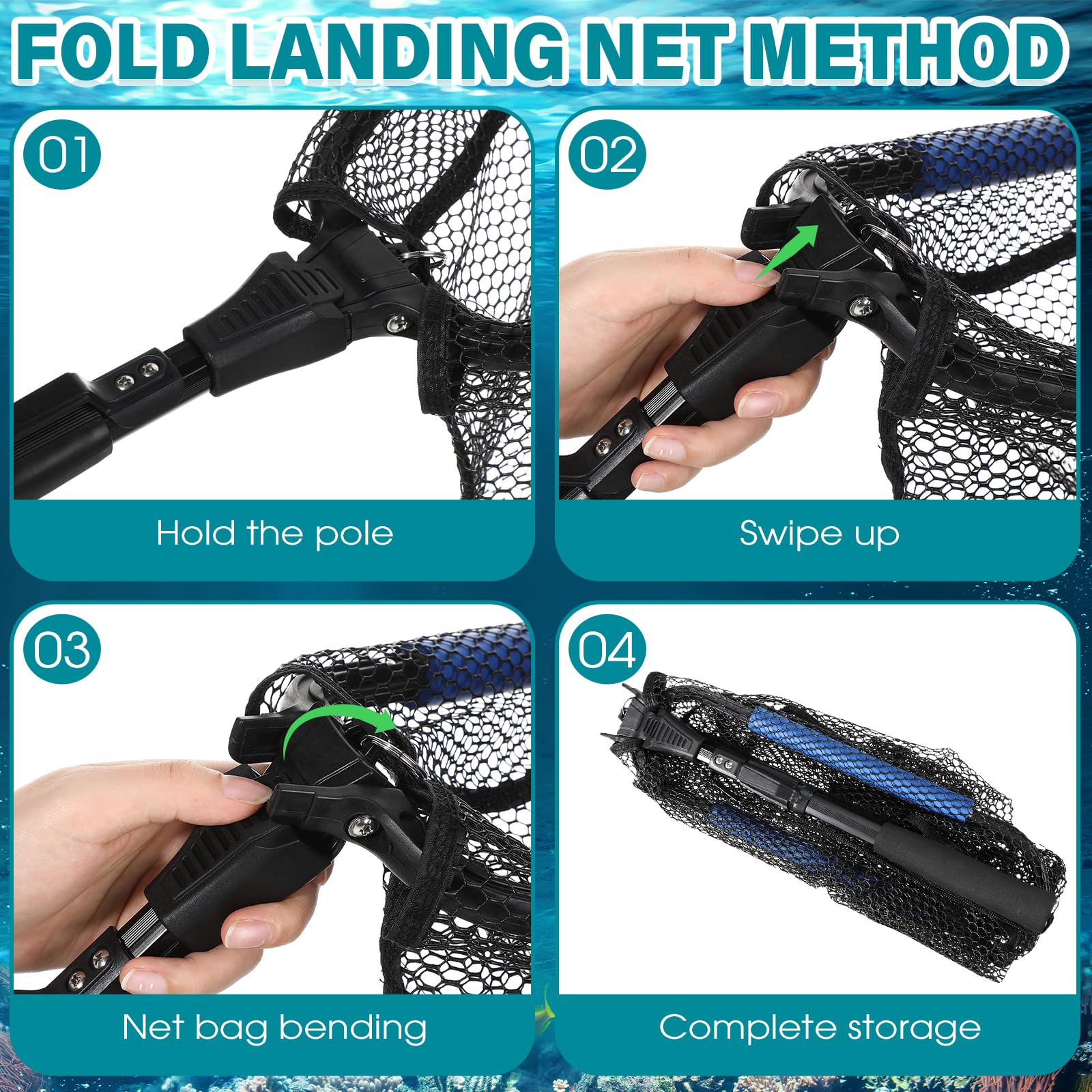 FOLD LANDING NET METHOD

01

Hold the pole

02

Swipe up

03

Net bag bending

04

Complete storage