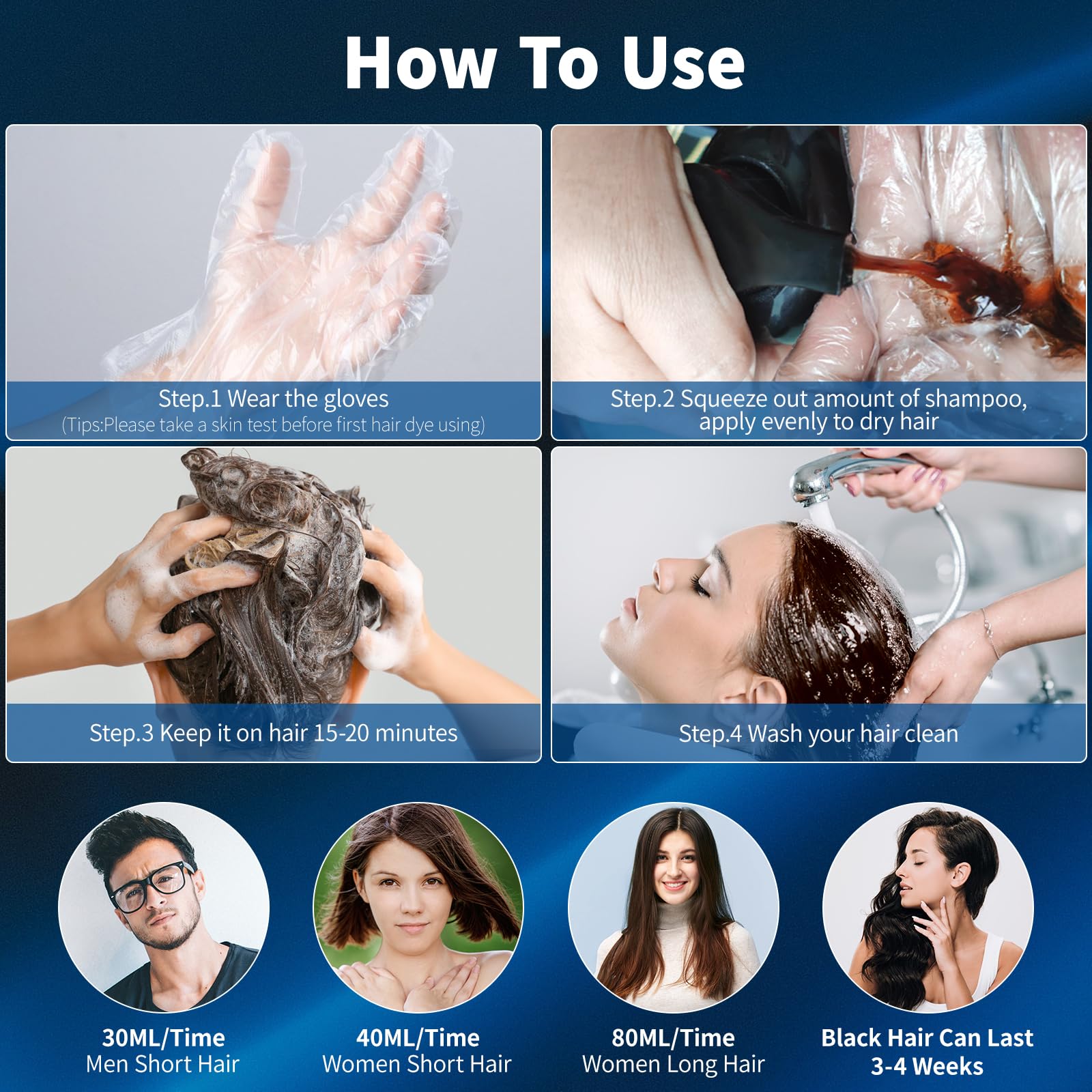 How To Use

Step.1 Wear the gloves
(Tips:Please take a skin test before first hair dye using)

Step.2 Squeeze out amount of shampoo, apply evenly to dry hair

Step.3 Keep it on hair 15-20 minutes

Step.4 Wash your hair clean

30ML/Time
Men Short Hair

40ML/Time
Women Short Hair

80ML/Time
Women Long Hair

Black Hair Can Last
3-4 Weeks