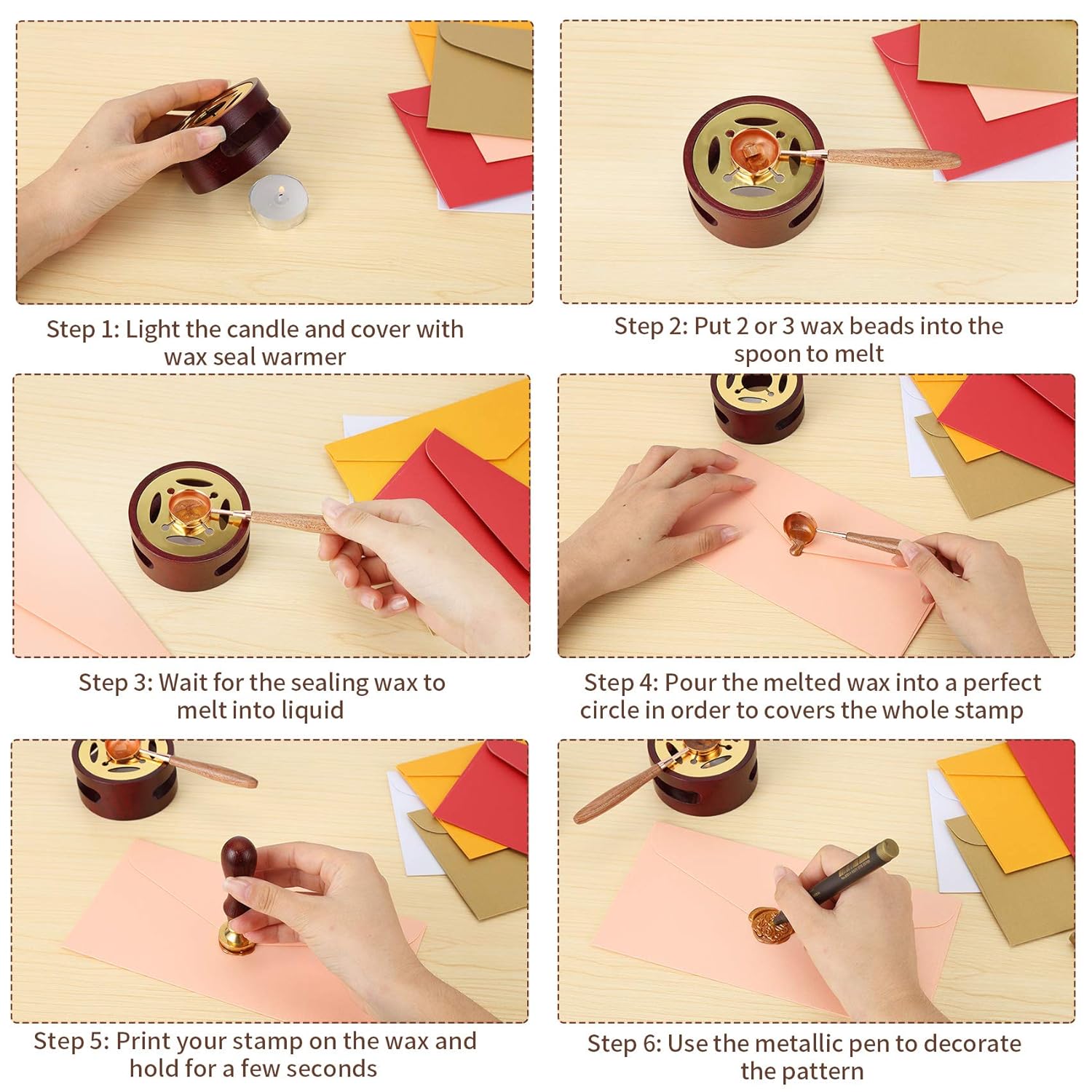 Step 1: Light the candle and cover with wax seal warmer

Step 2: Put 2 or 3 wax beads into the spoon to melt

Step 3: Wait for the sealing wax to melt into liquid

Step 4: Pour the melted wax into a perfect circle in order to covers the whole stamp

Step 5: Print your stamp on the wax and hold for a few seconds

Step 6: Use the metallic pen to decorate the pattern