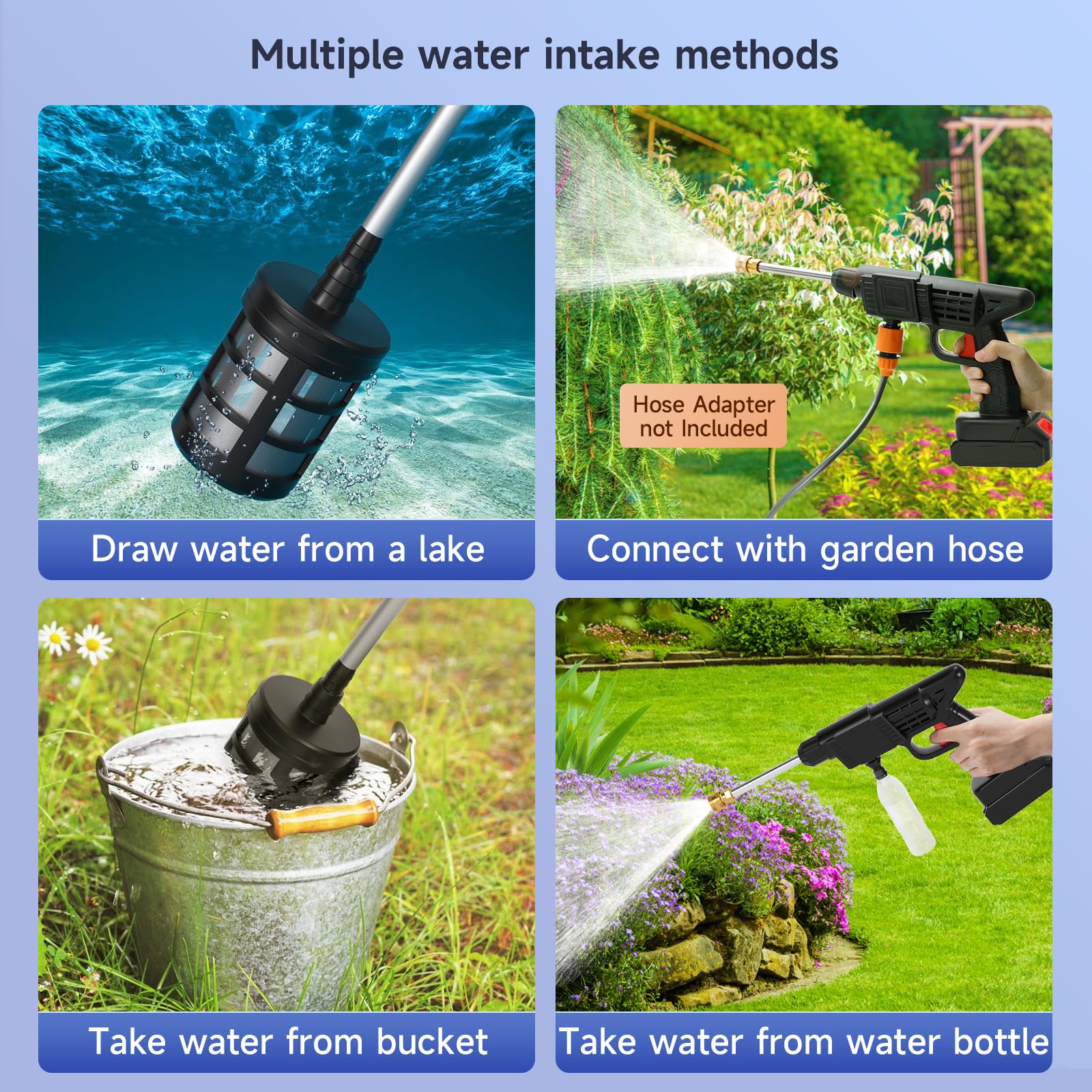 Multiple water intake methods

Draw water from a lake

Hose Adapter not Included

Connect with garden hose

Take water from bucket

Take water from water bottle