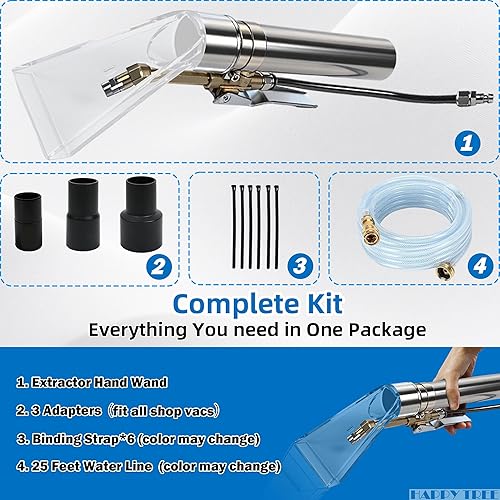 1

2

3

4

Complete Kit
Everything You need in One Package

1. Extractor Hand Wand

2. 3 Adapters（fit all shop vacs）

3. Binding Strap*6 (color may change)

4. 25 Feet Water Line (color may change)

HAPPY TREE