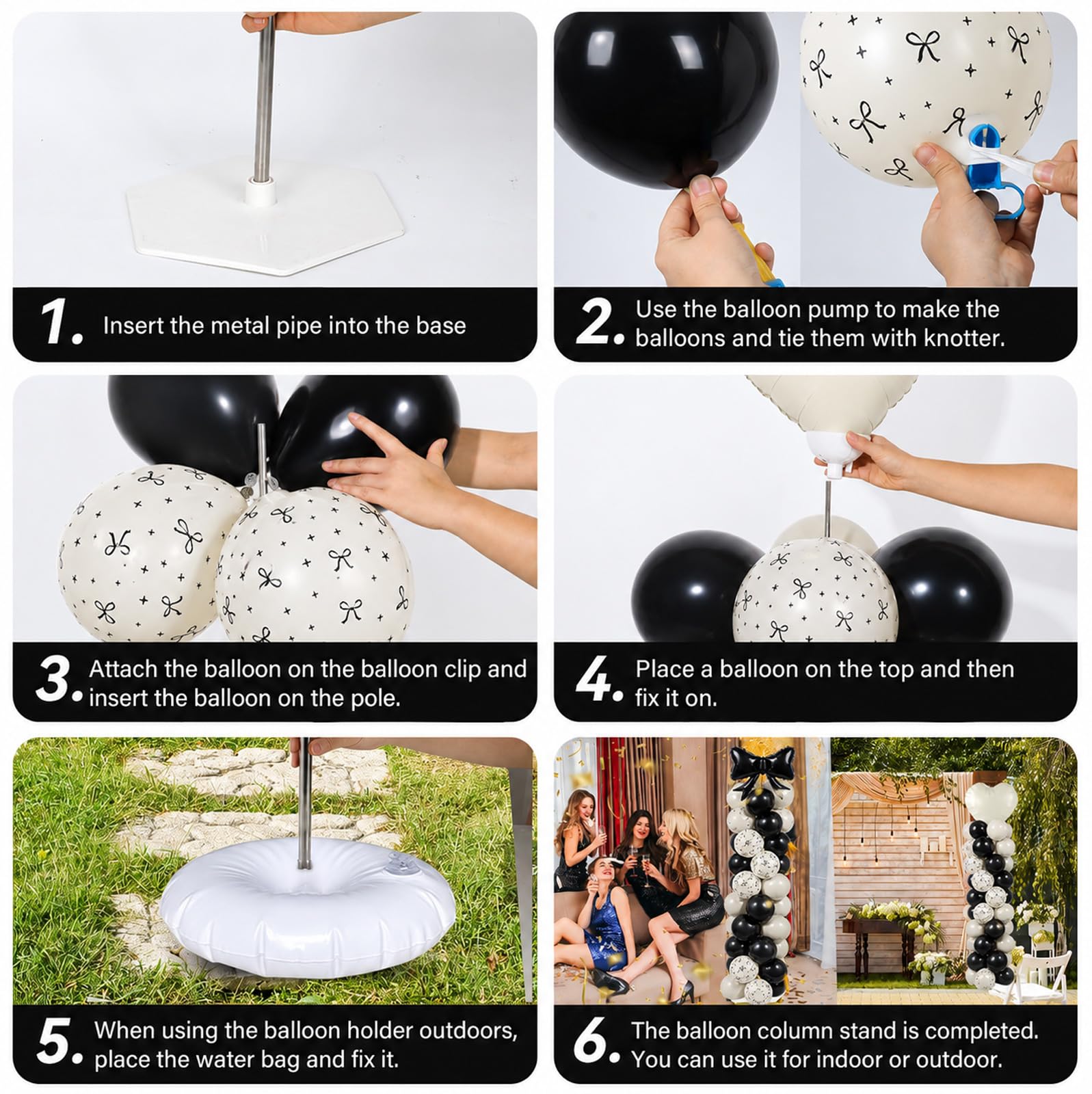 1. Insert the metal pipe into the base

2. Use the balloon pump to make the balloons and tie them with knotter.

3. Attach the balloon on the balloon clip and insert the balloon on the pole.

4. Place a balloon on the top and then fix it on.

5. When using the balloon holder outdoors, place the water bag and fix it.

6. The balloon column stand is completed. You can use it for indoor or outdoor.