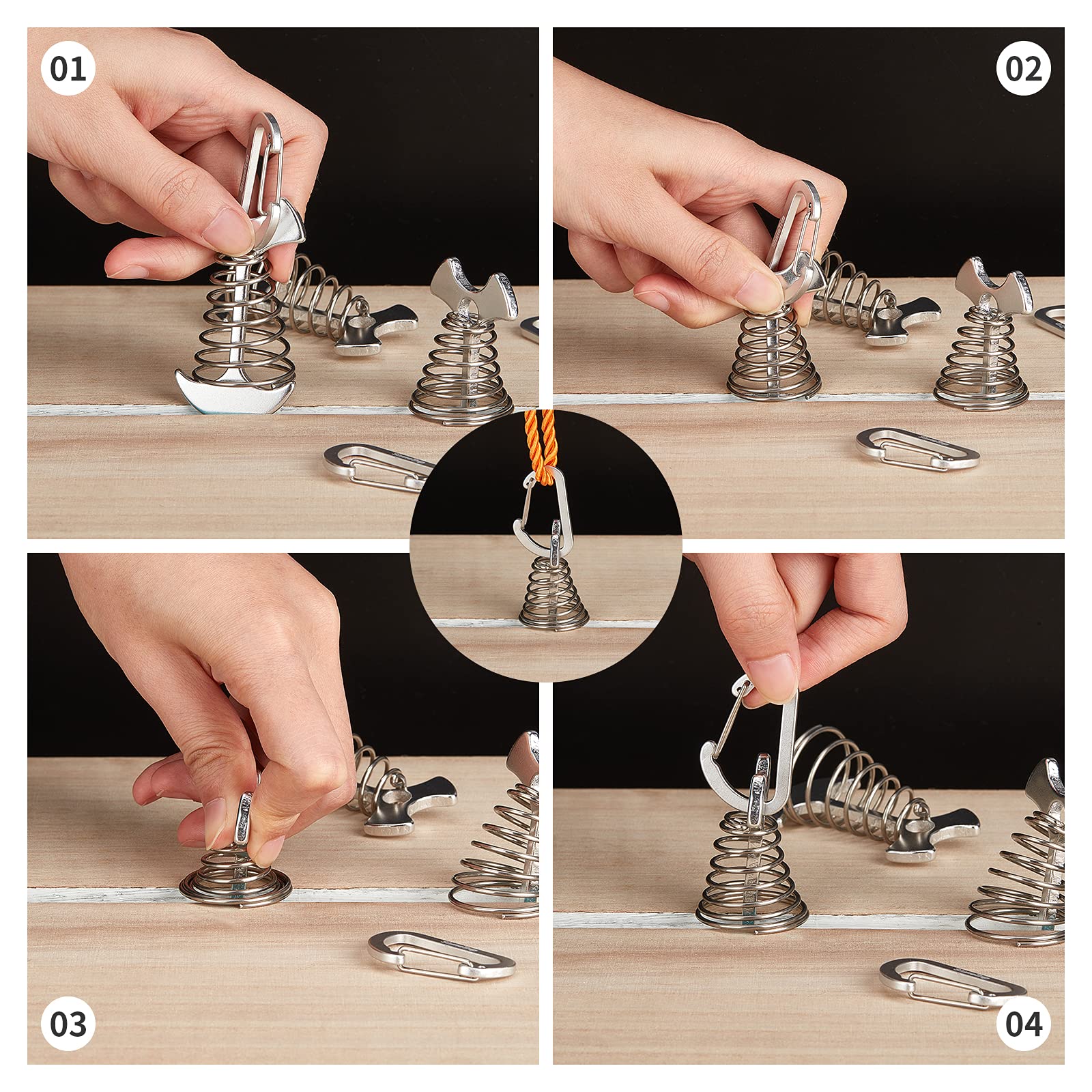 01

02

03

04