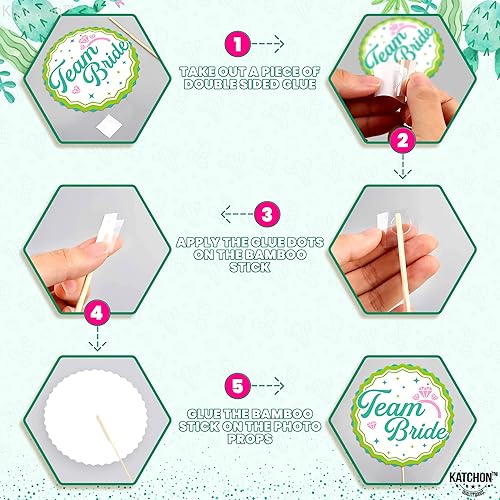 Team Bride

1

TAKE OUT A PIECE OF DOUBLE SIDED GLUE

Team Bride

2

3

APPLY THE GLUE DOTS ON THE BAMBOO STICK

4

5

GLUE THE BAMBOO STICK ON THE PHOTO PROPS

Team Bride

KATCHON™