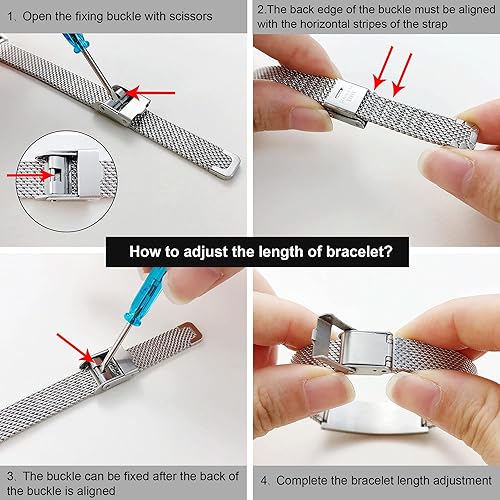 1. Open the fixing buckle with scissors

2.The back edge of the buckle must be aligned with the horizontal stripes of the strap

How to adjust the length of bracelet?

3. The buckle can be fixed after the back of the buckle is aligned

4. Complete the bracelet length adjustment