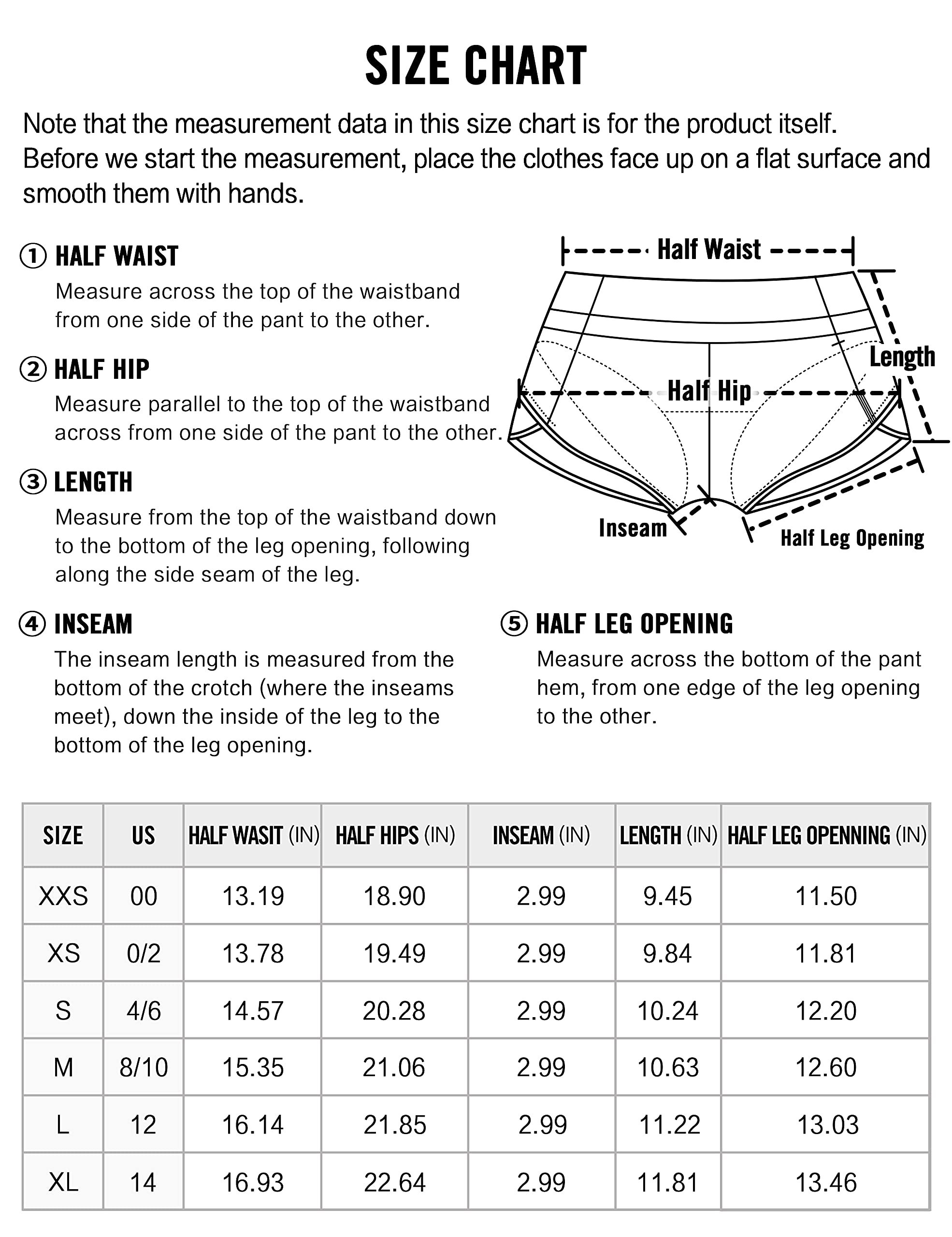 SIZE CHART

Note that the measurement data in this size chart is for the product itself. Before we start the measurement, place the clothes face up on a flat surface and smooth them with hands.

① HALF WAIST
Measure across the top of the waistband from one side of the pant to the other.

② HALF HIP
Measure parallel to the top of the waistband across from one side of the pant to the other.

③ LENGTH
Measure from the top of the waistband down to the bottom of the leg opening, following along the side seam of the leg.

Half Waist
Length
Half Hip
Inseam
Half Leg Opening

④ INSEAM
The inseam length is measured from the bottom of the crotch (where the inseams meet), down the inside of the leg to the bottom of the leg opening.

⑤ HALF LEG OPENING
Measure across the bottom of the pant hem, from one edge of the leg opening to the other.

| SIZE | US | HALF WASIT (IN) | HALF HIPS (IN) | INSEAM (IN) | LENGTH (IN) | HALF LEG OPENNING (IN) |
|---|---|---|---|---|---|---|
| XXS | 00 | 13.19 | 18.90 | 2.99 | 9.45 | 11.50 |
| XS | 0/2 | 13.78 | 19.49 | 2.99 | 9.84 | 11.81 |
| S | 4/6 | 14.57 | 20.28 | 2.99 | 10.24 | 12.20 |
| M | 8/10 | 15.35 | 21.06 | 2.99 | 10.63 | 12.60 |
| L | 12 | 16.14 | 21.85 | 2.99 | 11.22 | 13.03 |
| XL | 14 | 16.93 | 22.64 | 2.99 | 11.81 | 13.46 |