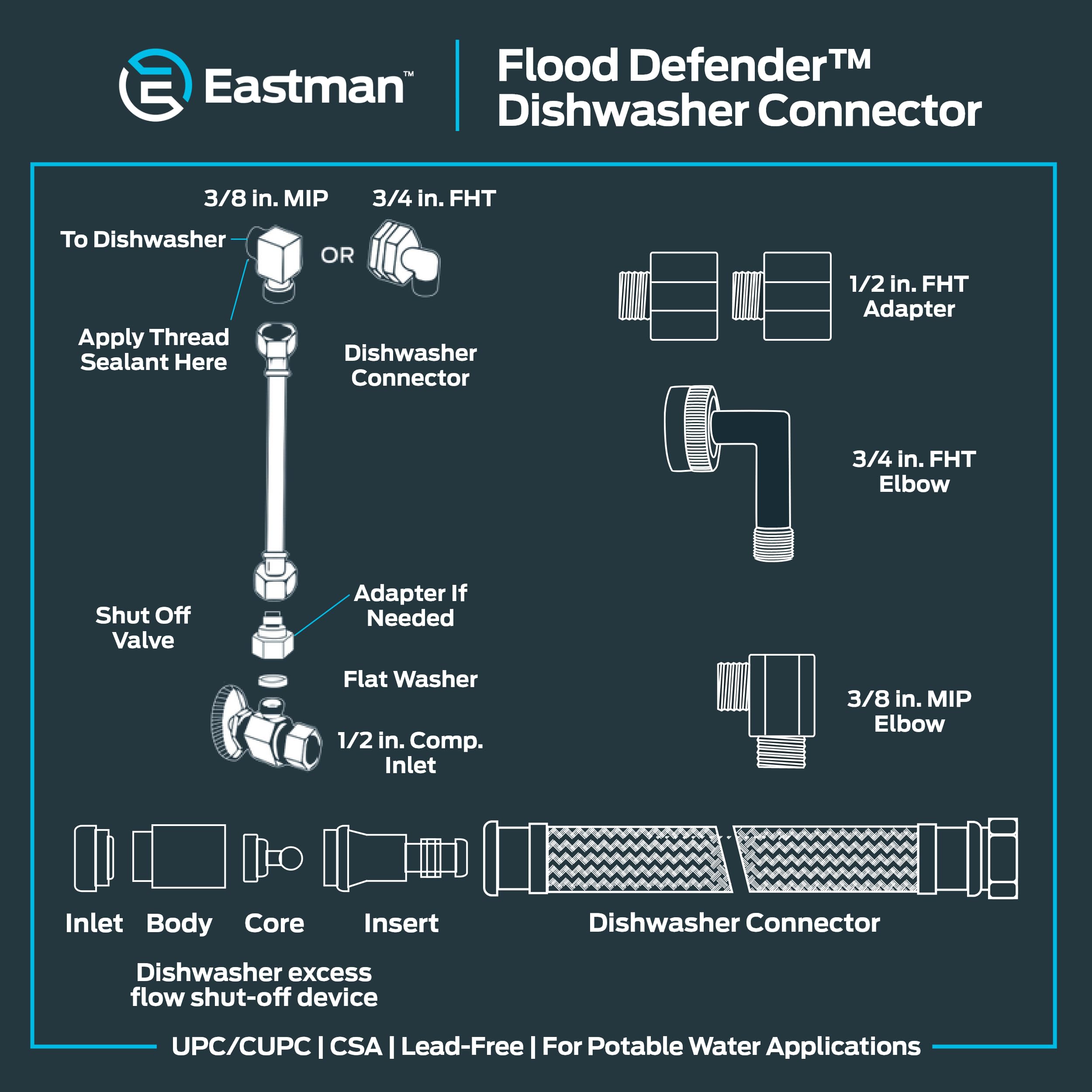 Eastman™

Flood Defender™ Dishwasher Connector

3/8 in. MIP

3/4 in. FHT

To Dishwasher

OR

Apply Thread Sealant Here

Dishwasher Connector

Shut Off Valve

Adapter If Needed

Flat Washer

1/2 in. Comp. Inlet

1/2 in. FHT Adapter

3/4 in. FHT Elbow

3/8 in. MIP Elbow

Inlet

Body

Core

Insert

Dishwasher Connector

Dishwasher excess flow shut-off device

UPC/CUPC | CSA | Lead-Free | For Potable Water Applications