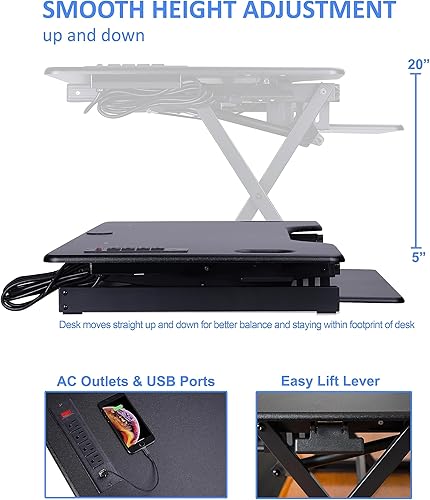 SMOOTH HEIGHT ADJUSTMENT
up and down

20"

5"

Desk moves straight up and down for better balance and staying within footprint of desk

AC Outlets & USB Ports

Easy Lift Lever