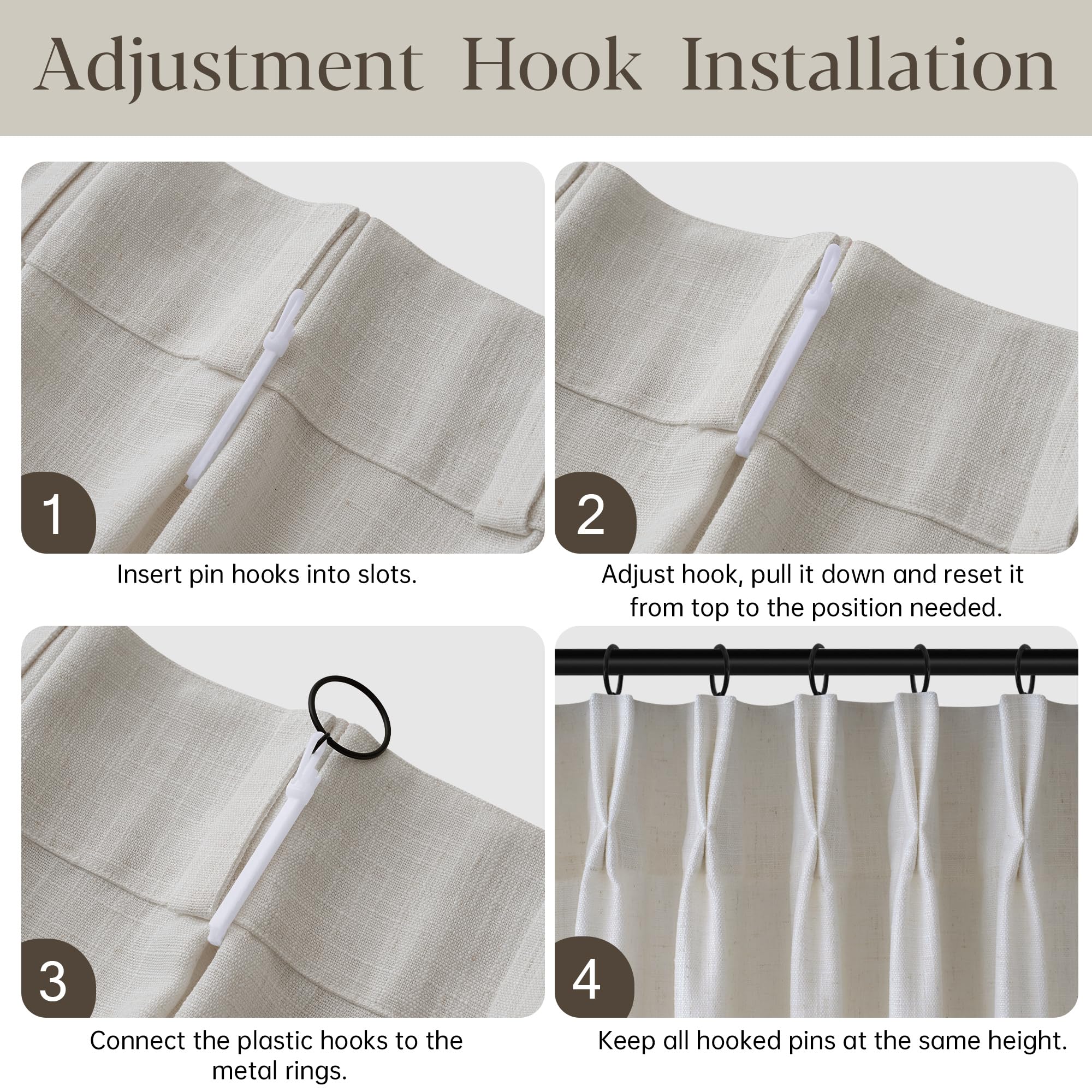 Adjustment Hook Installation

1

Insert pin hooks into slots.

2

Adjust hook, pull it down and reset it from top to the position needed.

3

Connect the plastic hooks to the metal rings.

4

Keep all hooked pins at the same height.