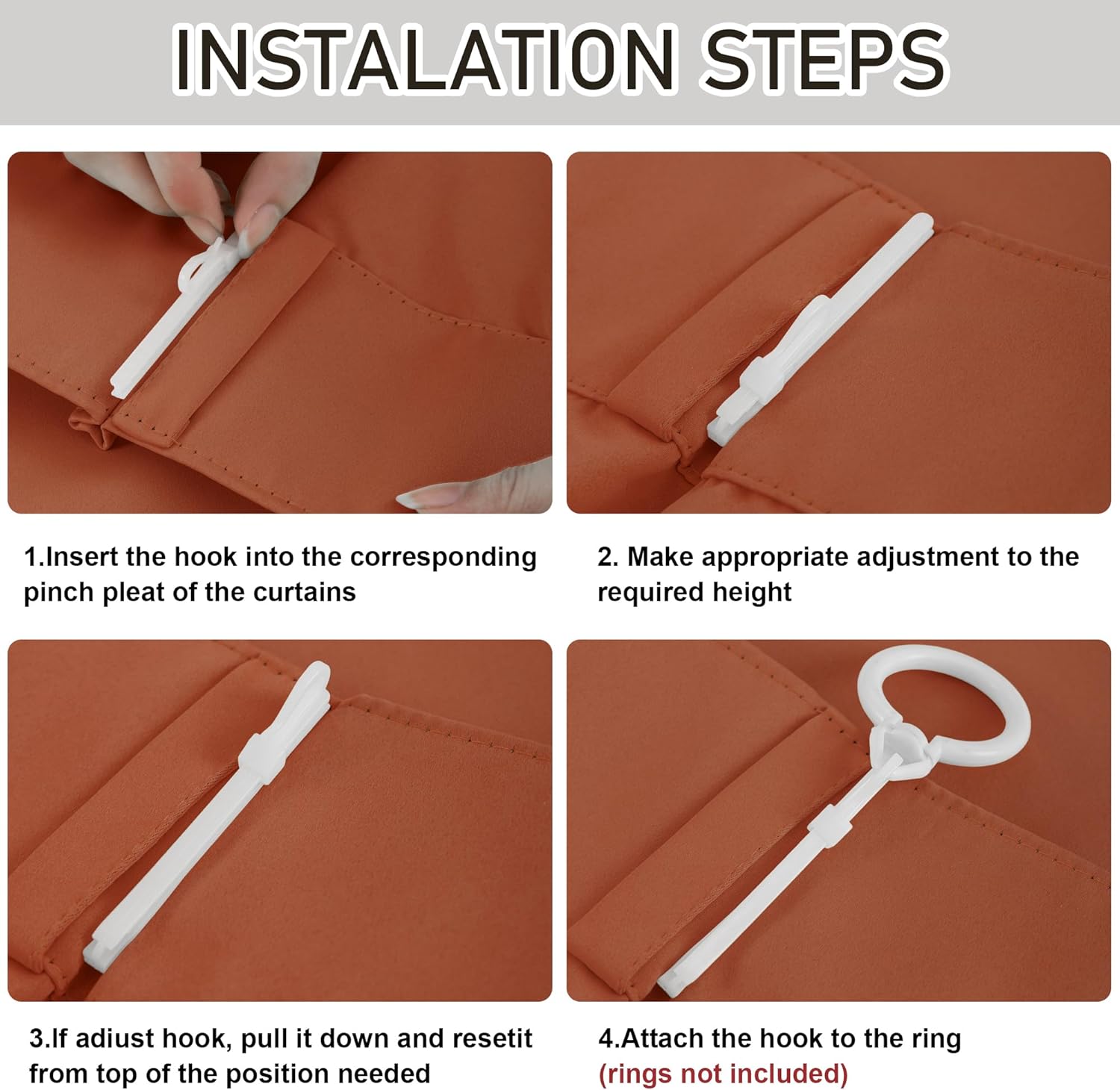 INSTALATION STEPS

1.Insert the hook into the corresponding pinch pleat of the curtains

2. Make appropriate adjustment to the required height

3.If adiust hook, pull it down and resetit from top of the position needed

4.Attach the hook to the ring (rings not included)