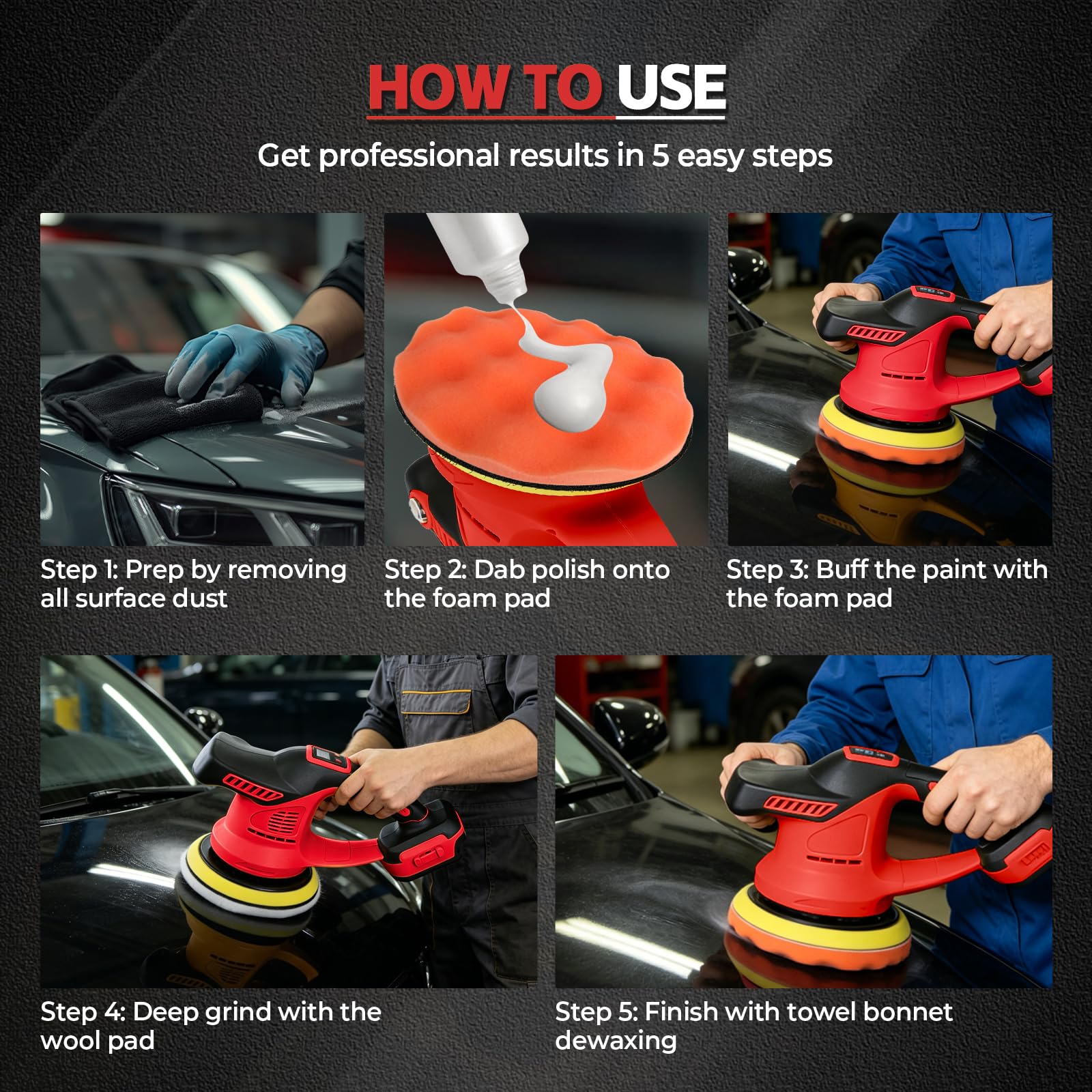 HOW TO USE

Get professional results in 5 easy steps

Step 1: Prep by removing all surface dust

Step 2: Dab polish onto the foam pad

Step 3: Buff the paint with the foam pad

Step 4: Deep grind with the wool pad

Step 5: Finish with towel bonnet dewaxing