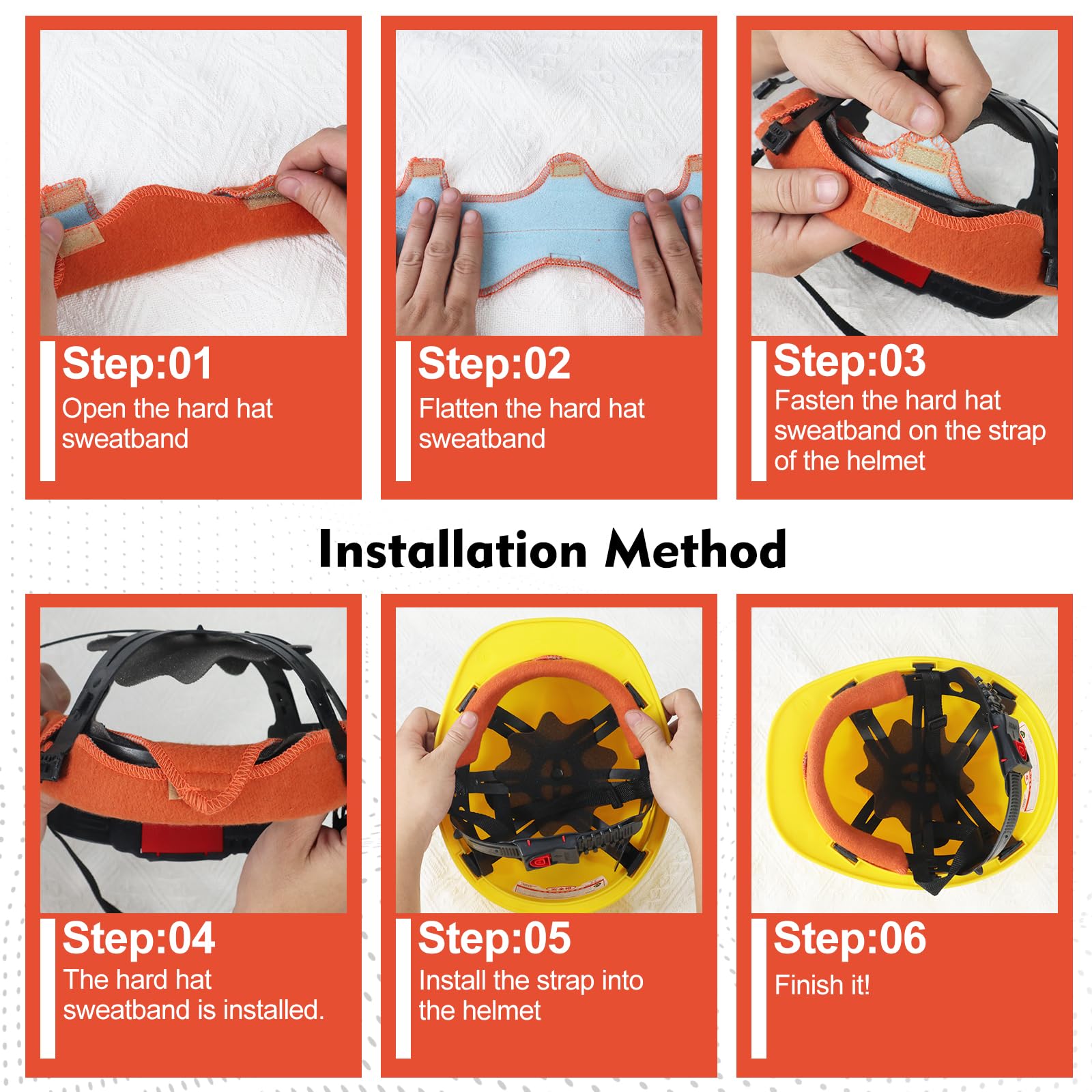 Step:01
Open the hard hat sweatband

Step:02
Flatten the hard hat sweatband

Step:03
Fasten the hard hat sweatband on the strap of the helmet

Installation Method

Step:04
The hard hat sweatband is installed.

Step:05
Install the strap into the helmet

Step:06
Finish it!