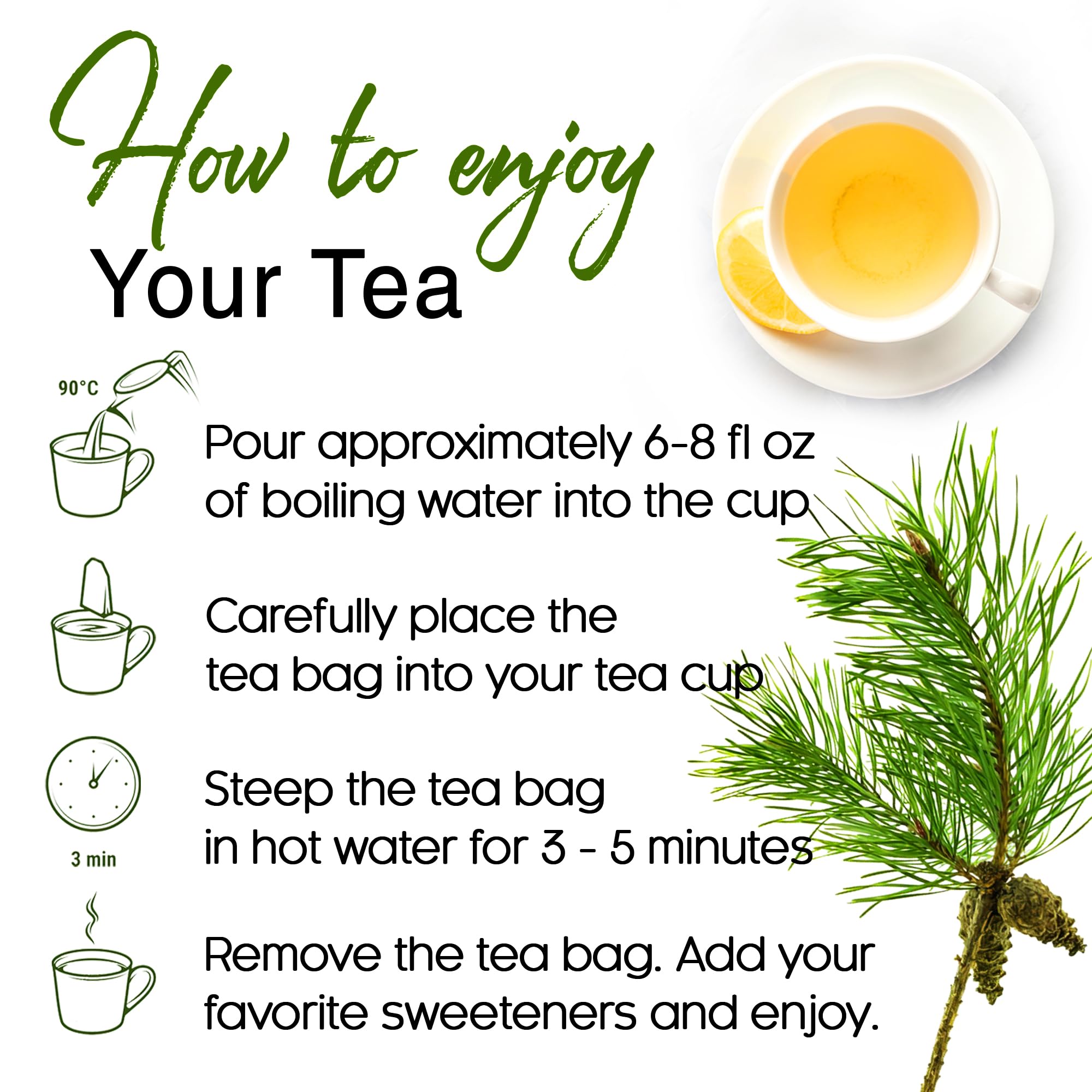 How to enjoy
Your Tea

90°C

Pour approximately 6-8 fl oz of boiling water into the cup

Carefully place the tea bag into your tea cup

3 min

Steep the tea bag in hot water for 3 - 5 minutes

Remove the tea bag. Add your favorite sweeteners and enjoy.