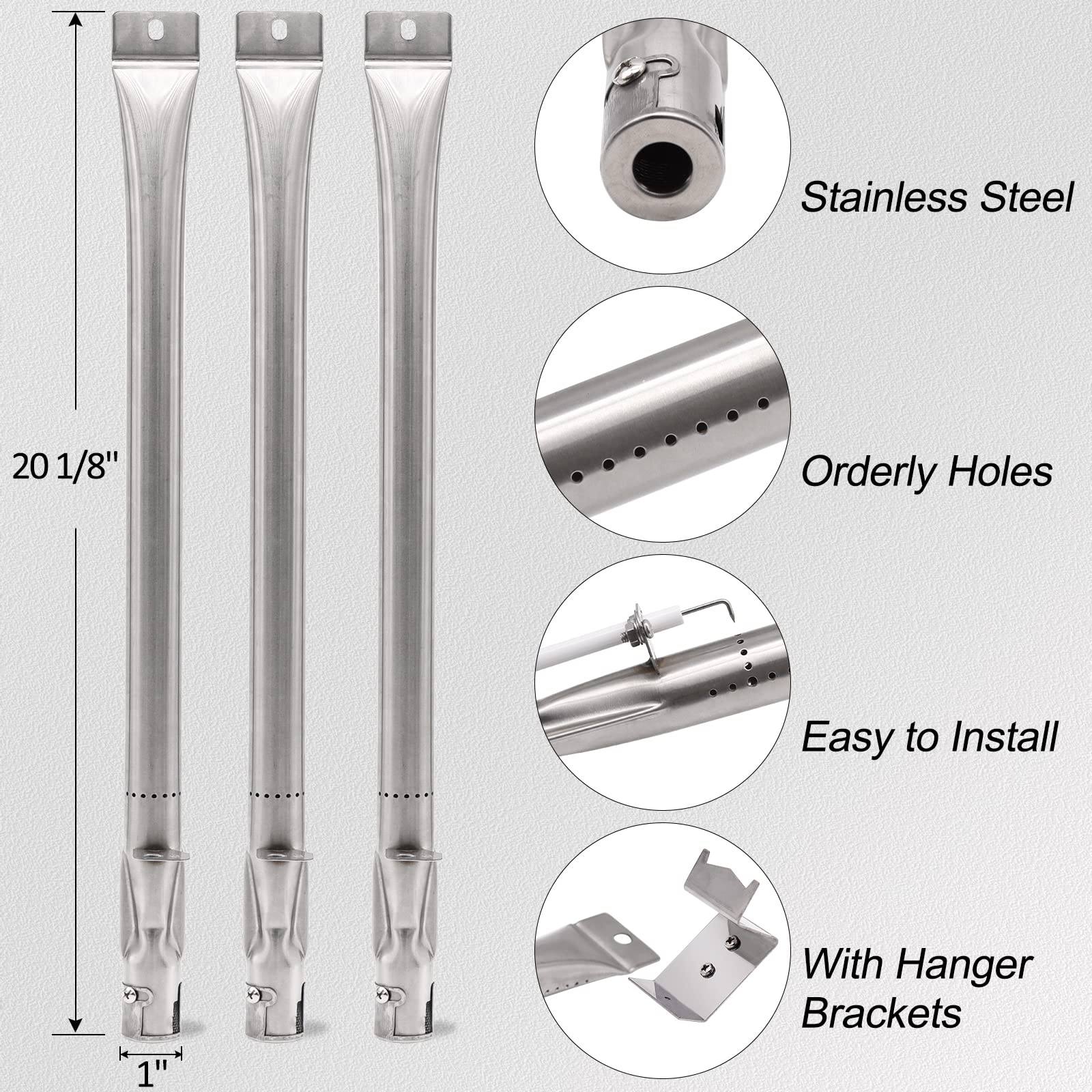 20 1/8''

1''

Stainless Steel

Orderly Holes

Easy to Install

With Hanger Brackets