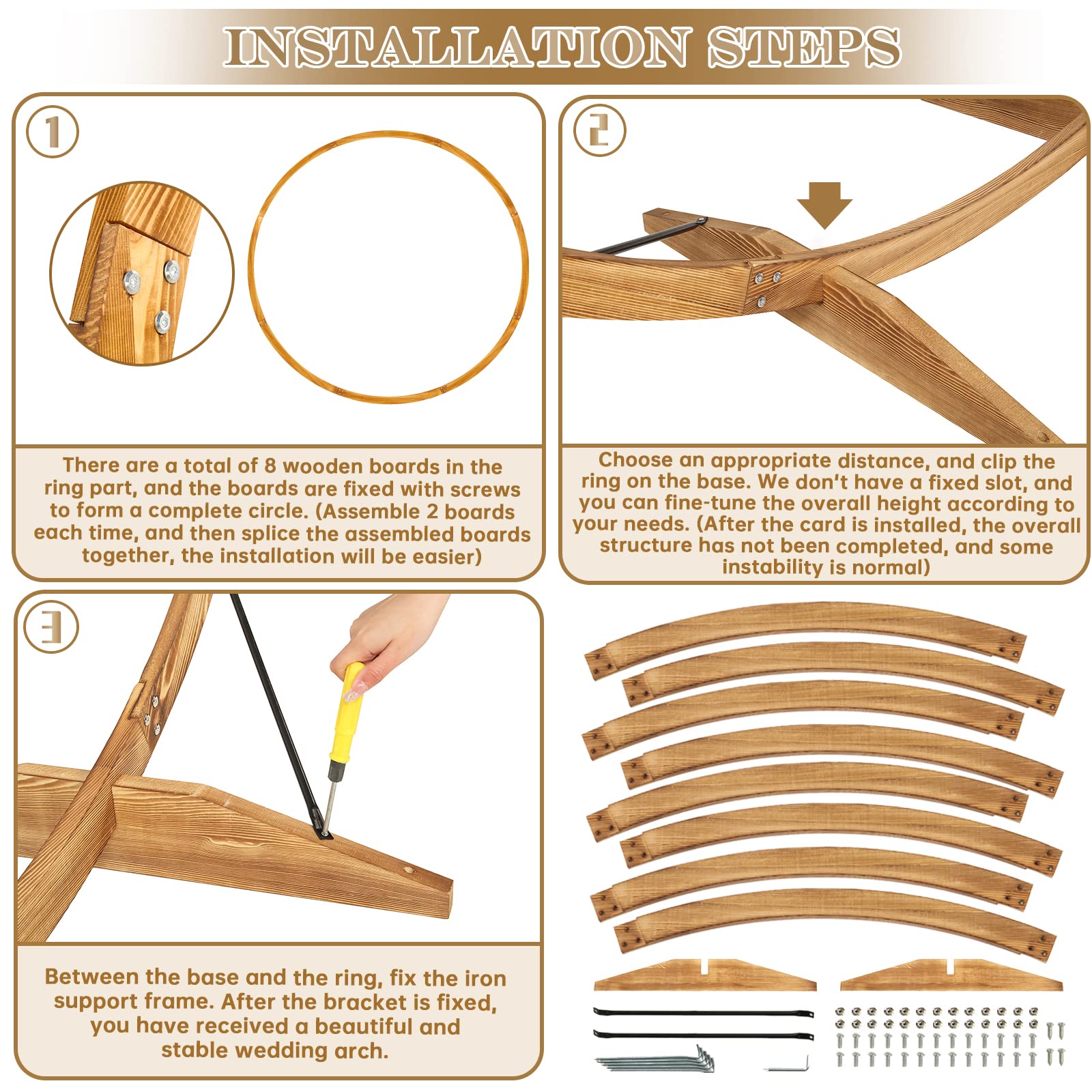 INSTALLATION STEPS

1

There are a total of 8 wooden boards in the ring part, and the boards are fixed with screws to form a complete circle. (Assemble 2 boards each time, and then splice the assembled boards together, the installation will be easier)

2

Choose an appropriate distance, and clip the ring on the base. We don't have a fixed slot, and you can fine-tune the overall height according to your needs. (After the card is installed, the overall structure has not been completed, and some instability is normal)

3

Between the base and the ring, fix the iron support frame. After the bracket is fixed, you have received a beautiful and stable wedding arch.