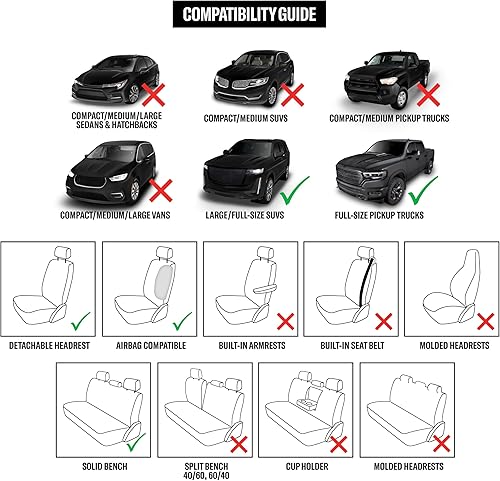 COMPATIBILITY GUIDE

COMPACT/MEDIUM/LARGE SEDANS & HATCHBACKS

COMPACT/MEDIUM SUVS

COMPACT/MEDIUM PICKUP TRUCKS

COMPACT/MEDIUM/LARGE VANS

LARGE/FULL-SIZE SUVS

FULL-SIZE PICKUP TRUCKS

DETACHABLE HEADREST

AIRBAG COMPATIBLE

BUILT-IN ARMRESTS

BUILT-IN SEAT BELT

MOLDED HEADRESTS

SOLID BENCH

SPLIT BENCH 40/60, 60/40

CUP HOLDER

MOLDED HEADRESTS