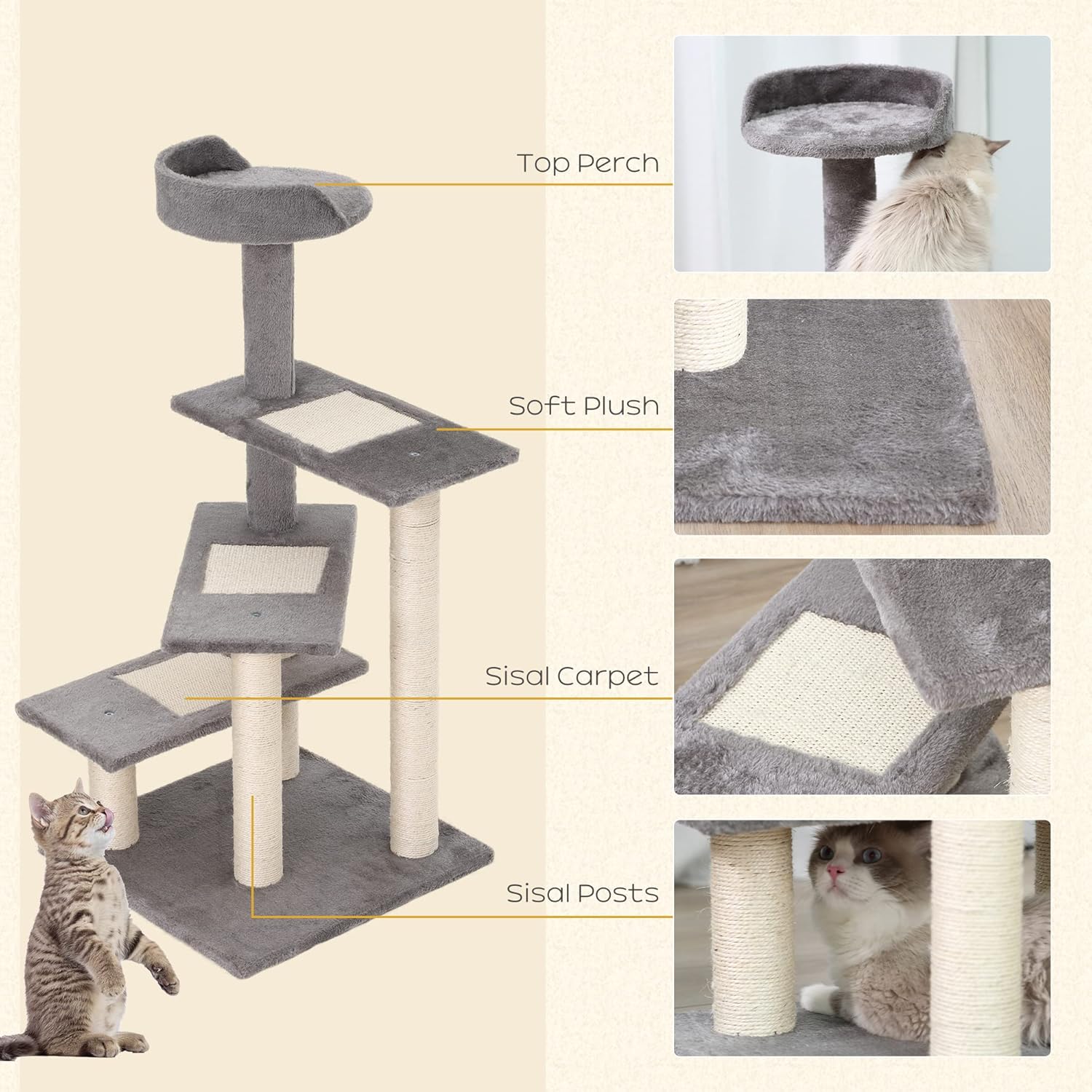 Top Perch

Soft Plush

Sisal Carpet

Sisal Posts