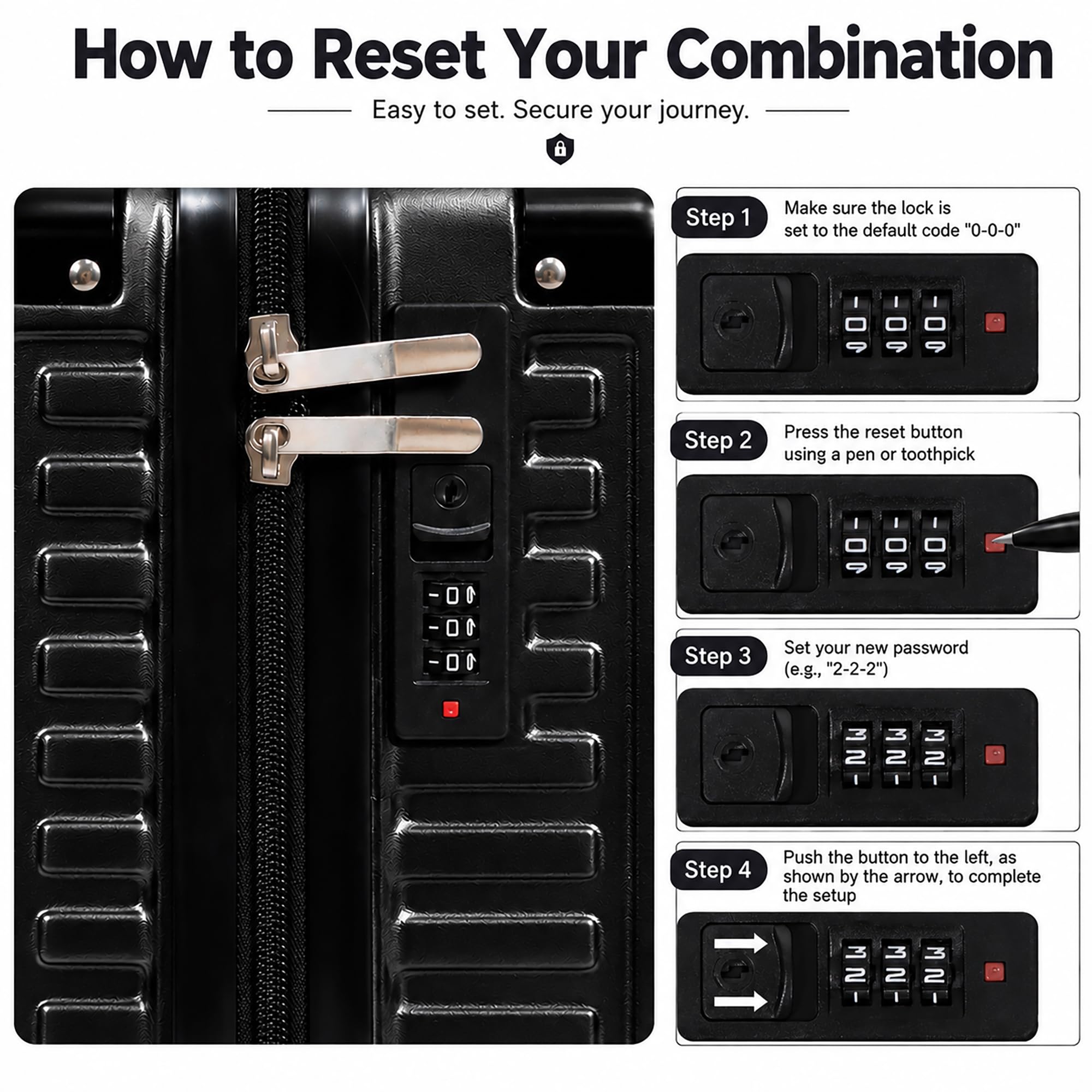 How to Reset Your Combination

Easy to set. Secure your journey.

Step 1
Make sure the lock is set to the default code "0-0-0"

Step 2
Press the reset button using a pen or toothpick

Step 3
Set your new password (e.g., "2-2-2")

Step 4
Push the button to the left, as shown by the arrow, to complete the setup