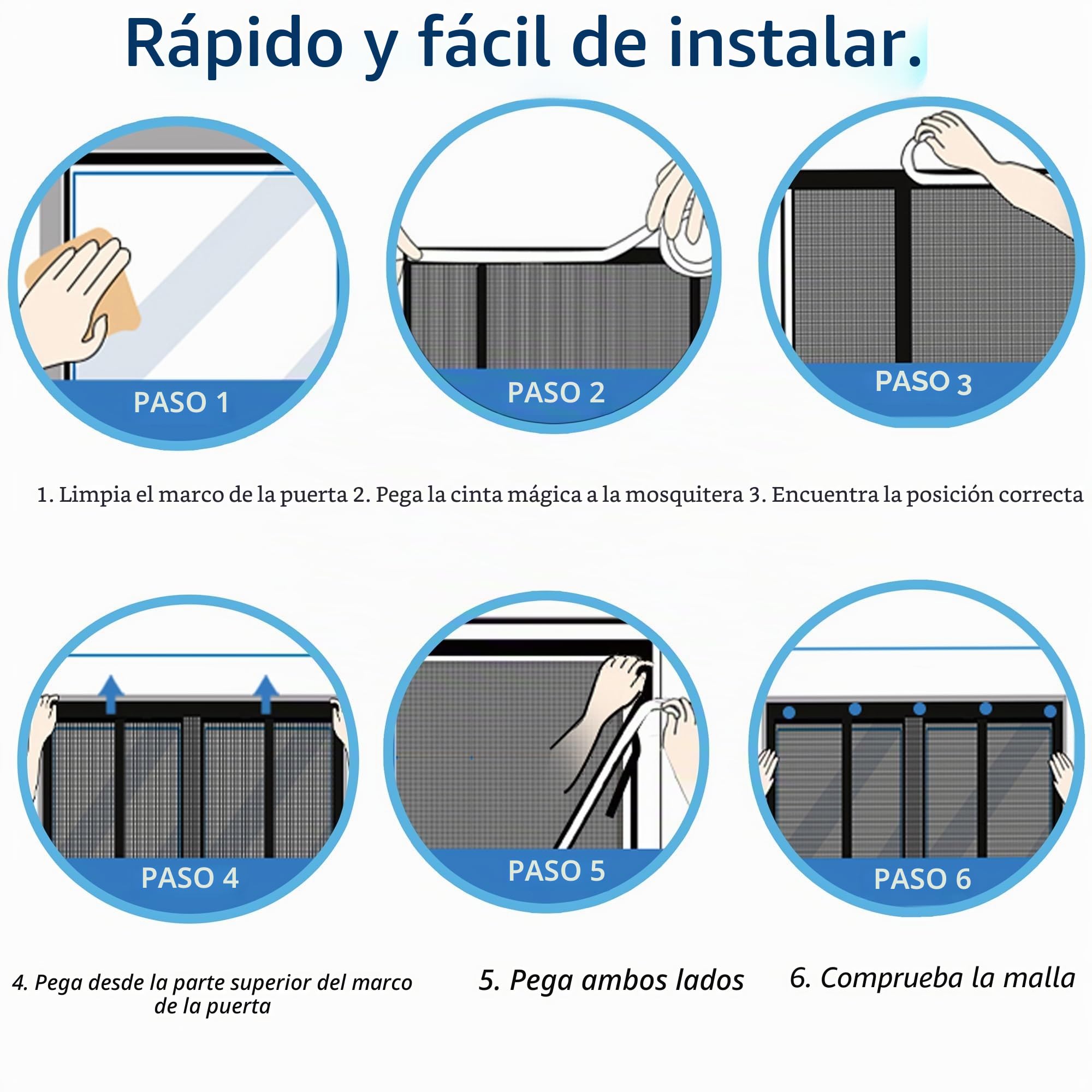 Rápido y fácil de instalar.

PASO 1

PASO 2

PASO 3

1. Limpia el marco de la puerta 2. Pega la cinta mágica a la mosquitera 3. Encuentra la posición correcta

PASO 4

PASO 5

PASO 6

4. Pega desde la parte superior del marco de la puerta

5. Pega ambos lados

6. Comprueba la malla